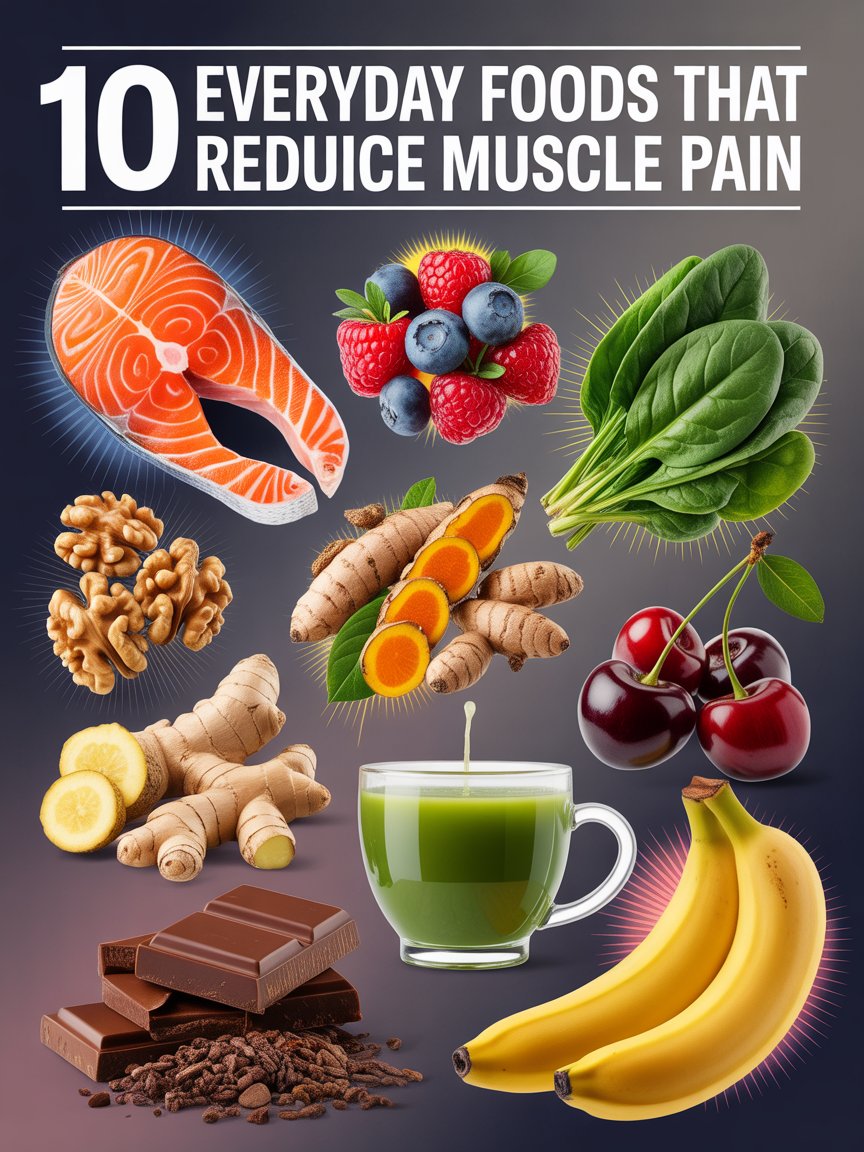 10 EVERYDAY FOODS THAT REDUICE MUSCLE PAIN