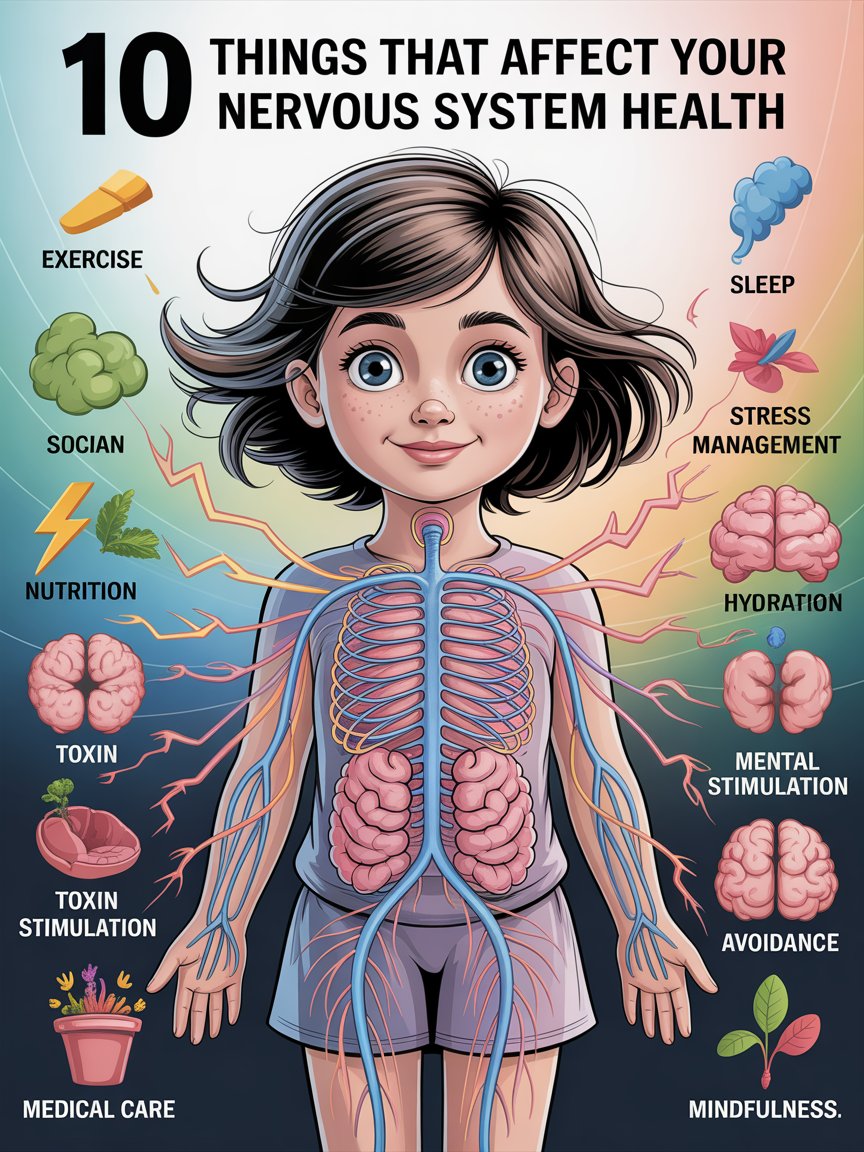 10 THINGS THAT AFFECT YOUR NERVOUS SYSTEM HEALTH

EXERCISE

SOCIAN

NUTRITION

TOXIN

TOXIN STIMULATION

MEDICAL CARE

SLEEP

STRESS MANAGEMENT

HYDRATION

MENTAL STIMULATION

AVOIDANCE

MINDFULNESS.