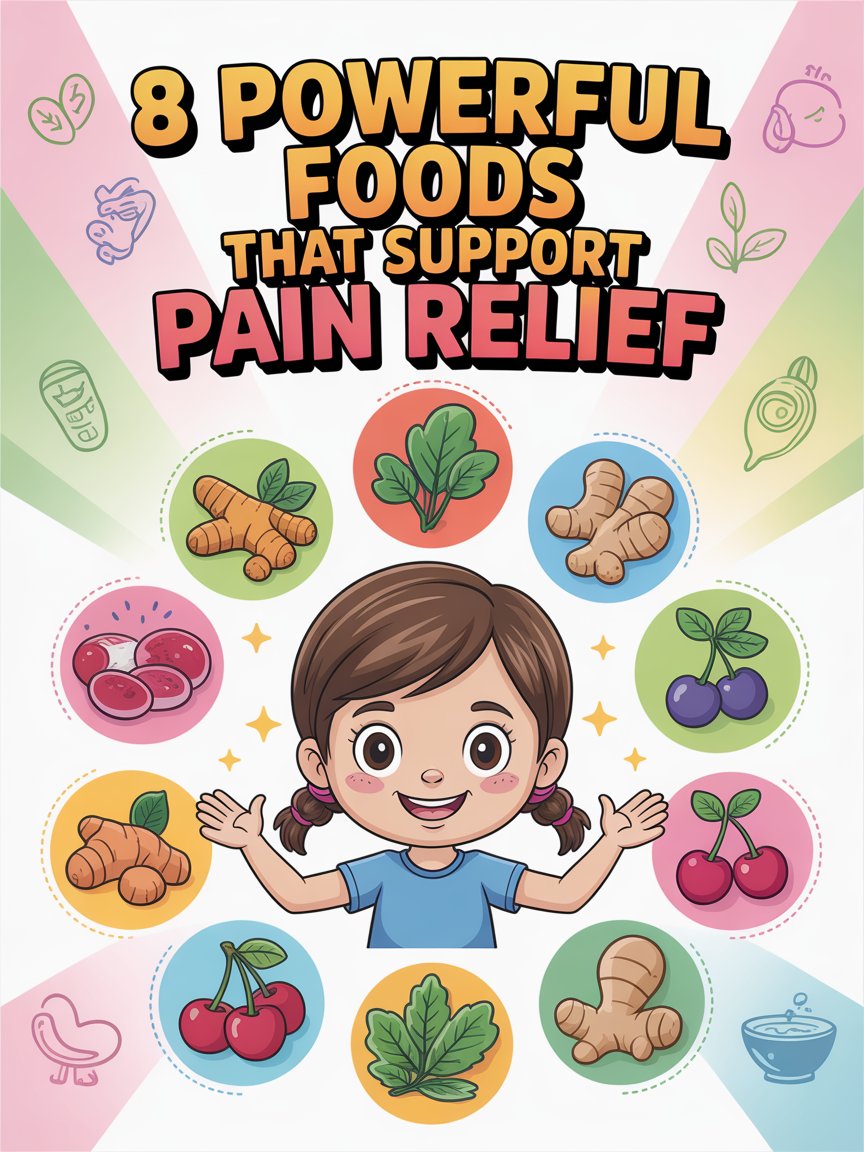 8 POWERFUL FOODS THAT SUPPORT PAIN RELIEF