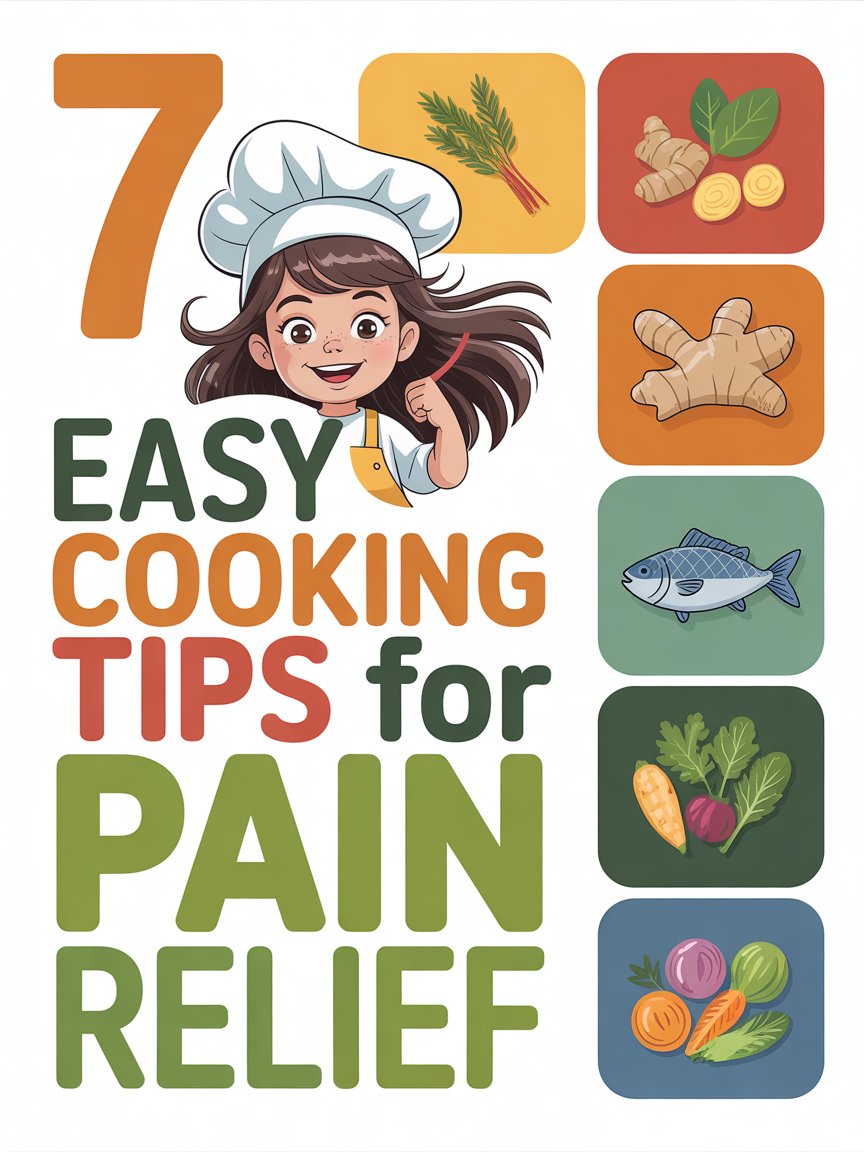 7

EASY
COOKING
TIPS for
PAIN
RELIEF