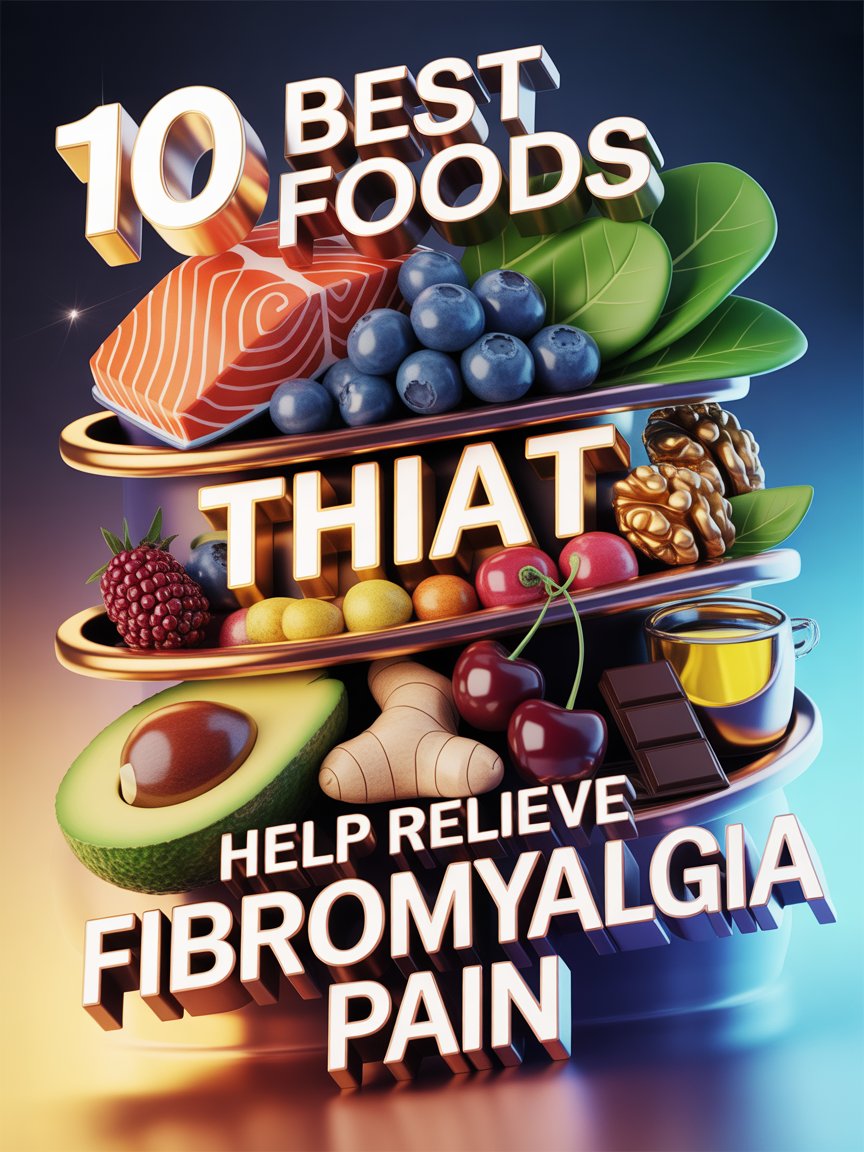 10 BEST FOODS

THIAT

HELP RELIEVE
FIBROMYALGIA
PAIN