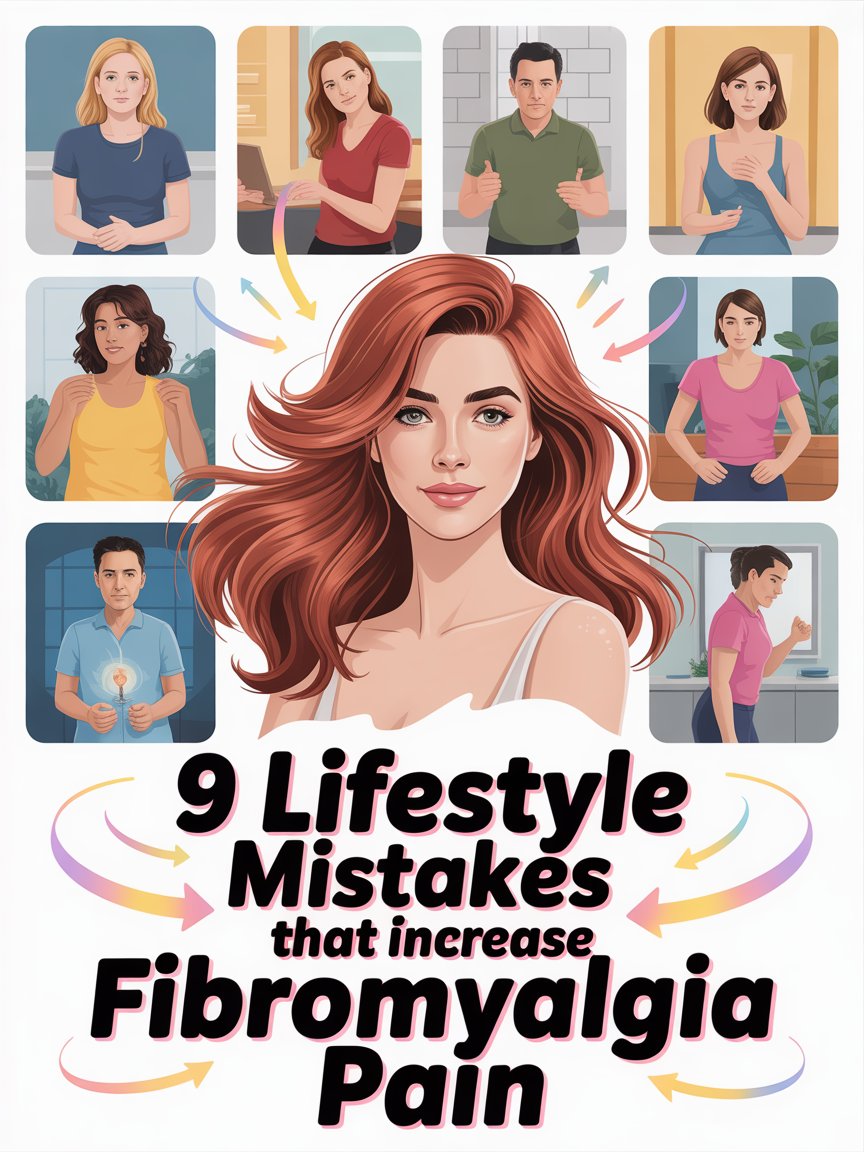 9 Lifestyle Mistakes that increase Fibromyalgia Pain