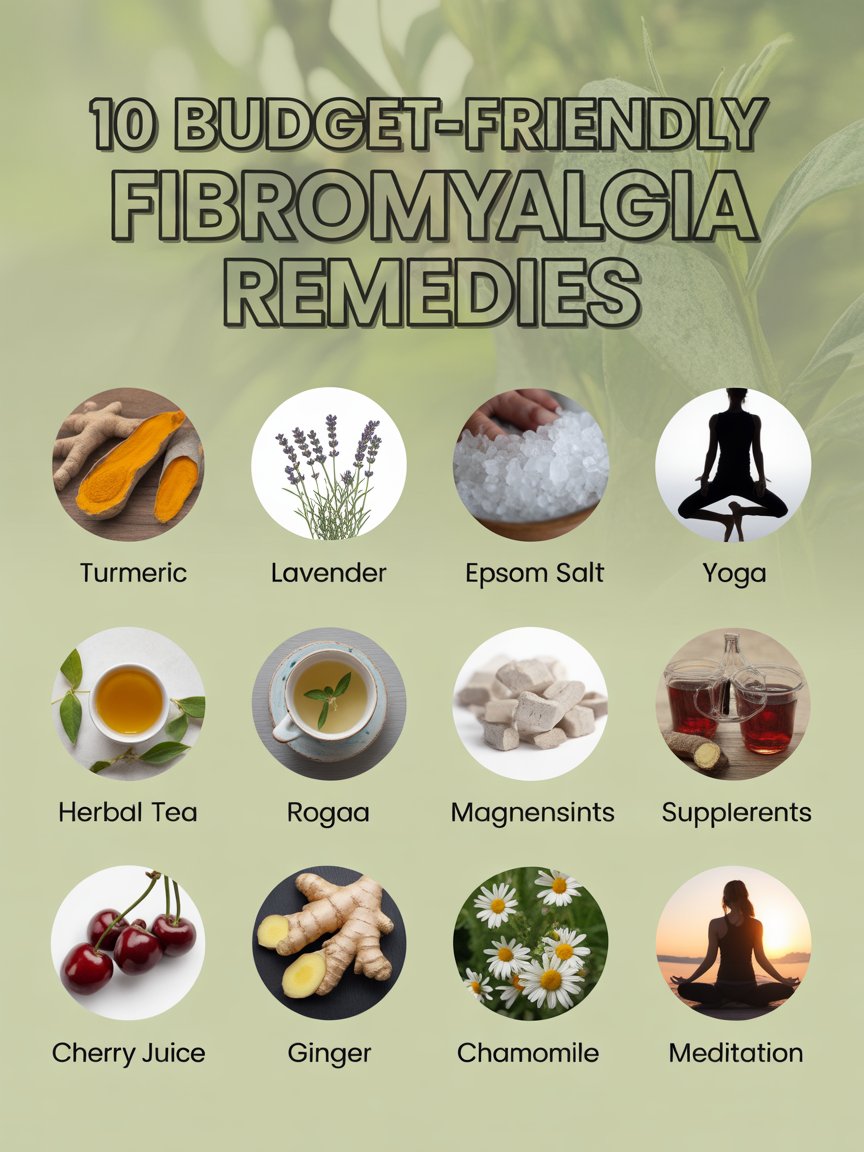 10 BUDGET-FRIENDLY FIBROMYALGIA REMEDIES

Turmeric

Lavender

Epsom Salt

Yoga

Herbal Tea

Rogaa

Magnensints

Supplerents

Cherry Juice

Ginger

Chamomile

Meditation