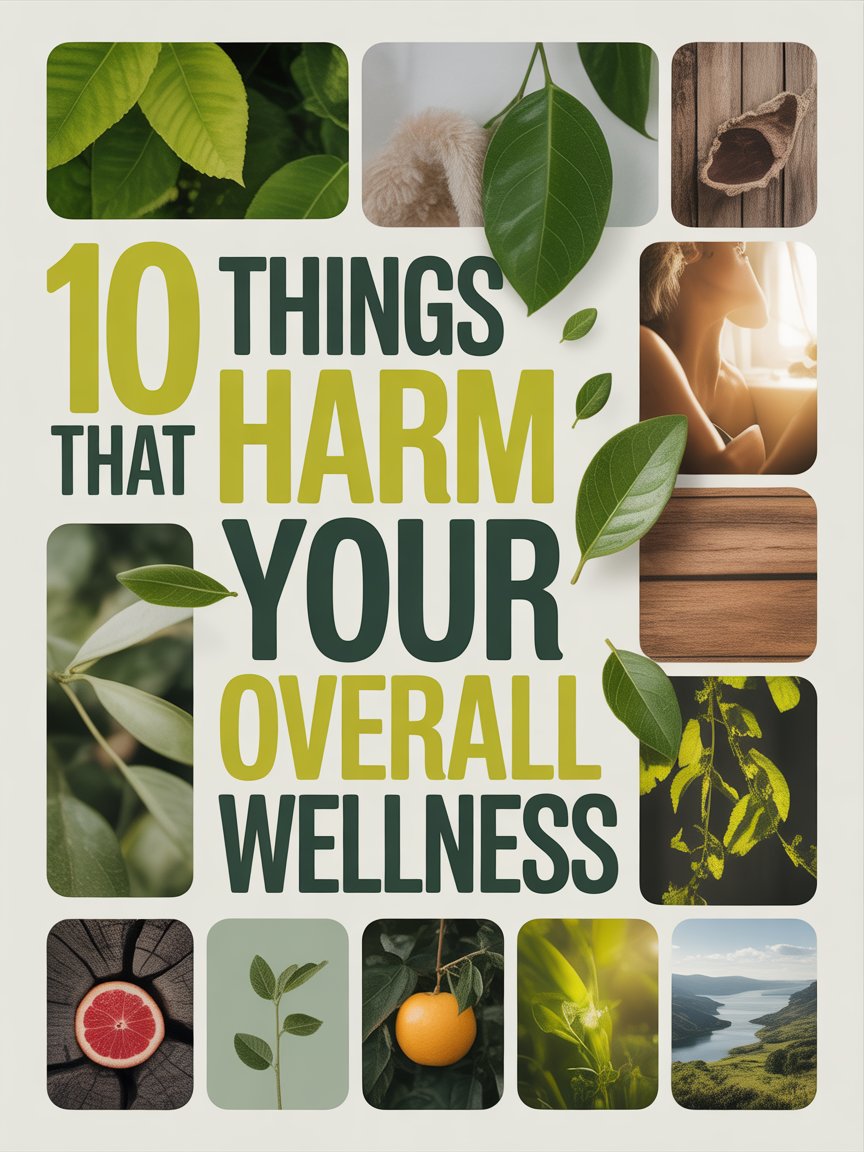 10 THINGS THAT HARM YOUR OVERALL WELLNESS