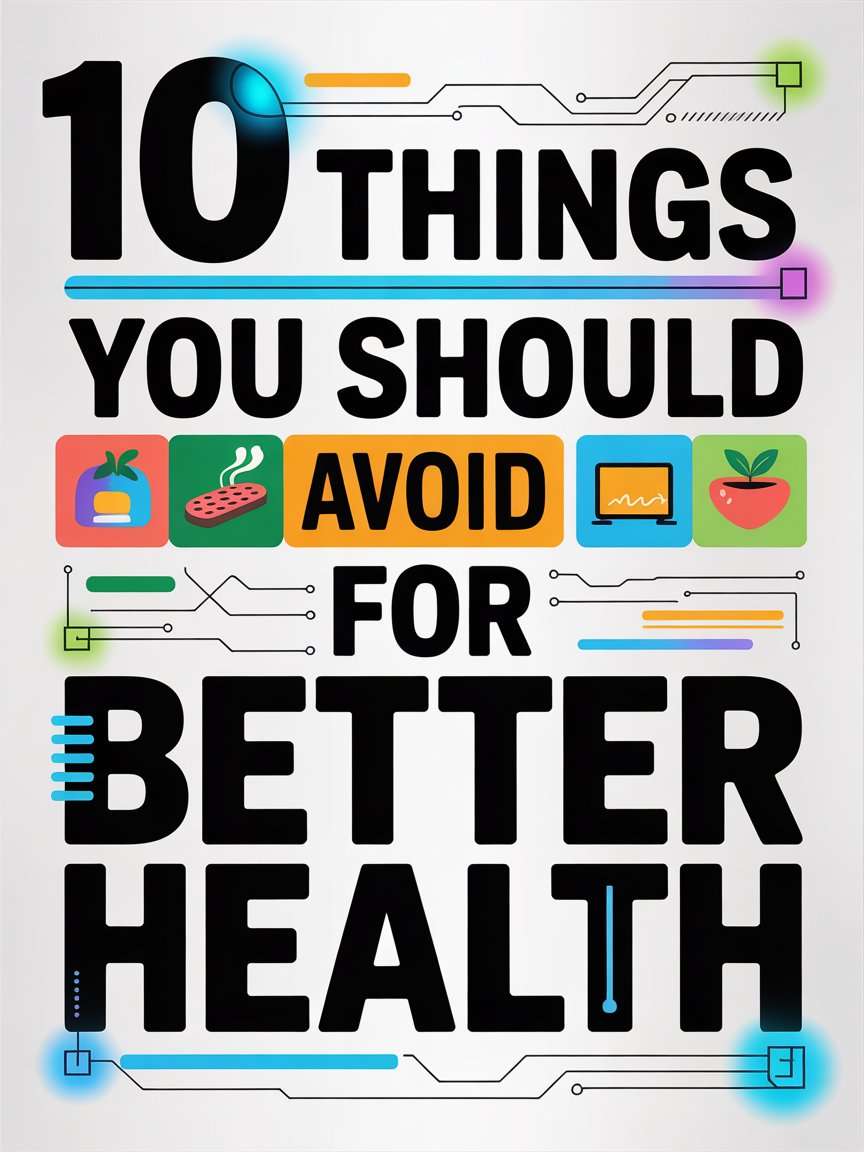 10 THINGS YOU SHOULD AVOID FOR BETTER HEALTH