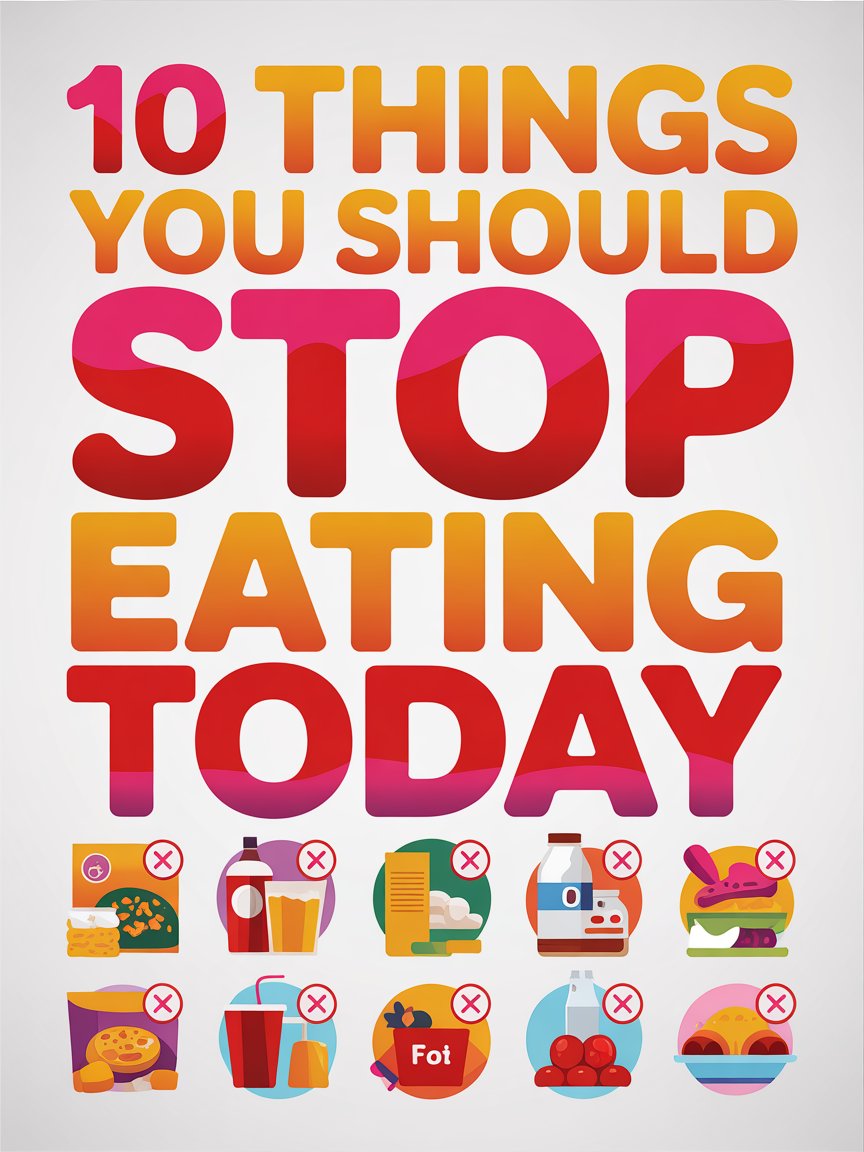 10 THINGS YOU SHOULD STOP EATING TODAY

Fot