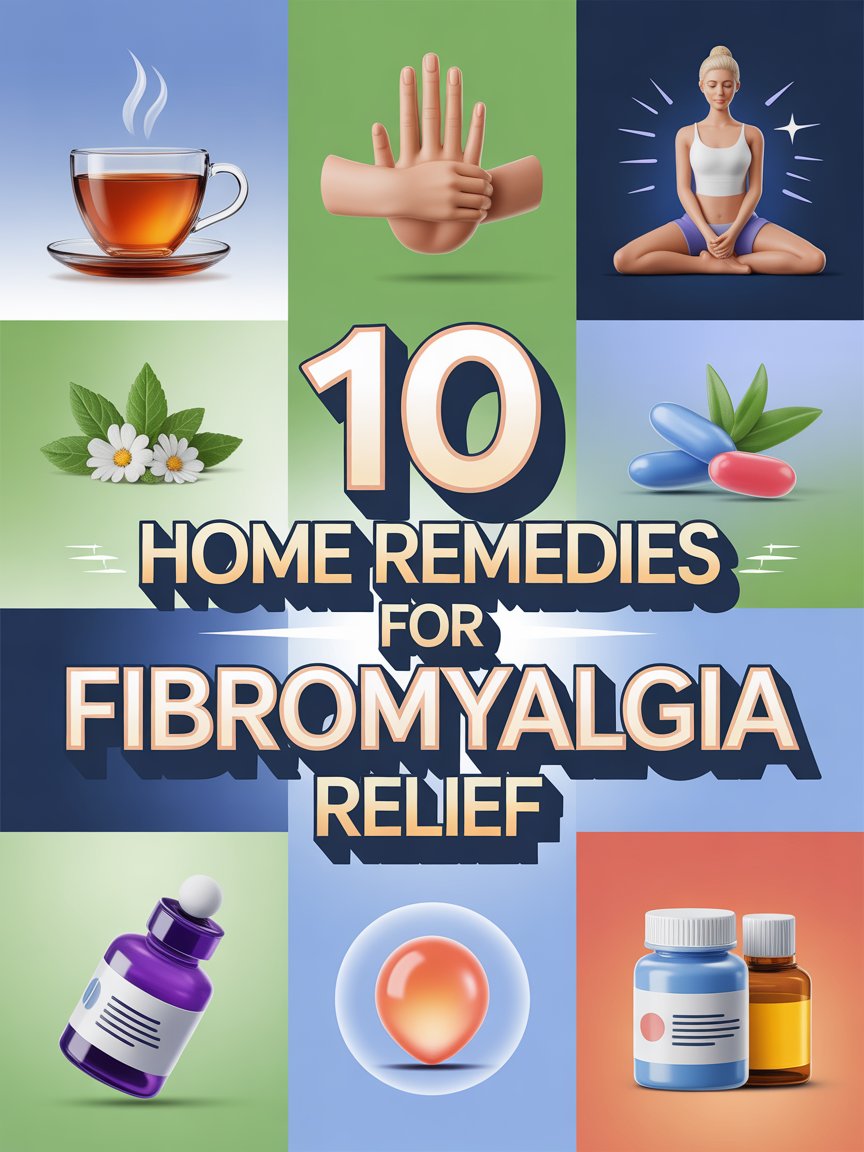 10
HOME REMEDIES
FOR
FIBROMYALGIA
RELIEF