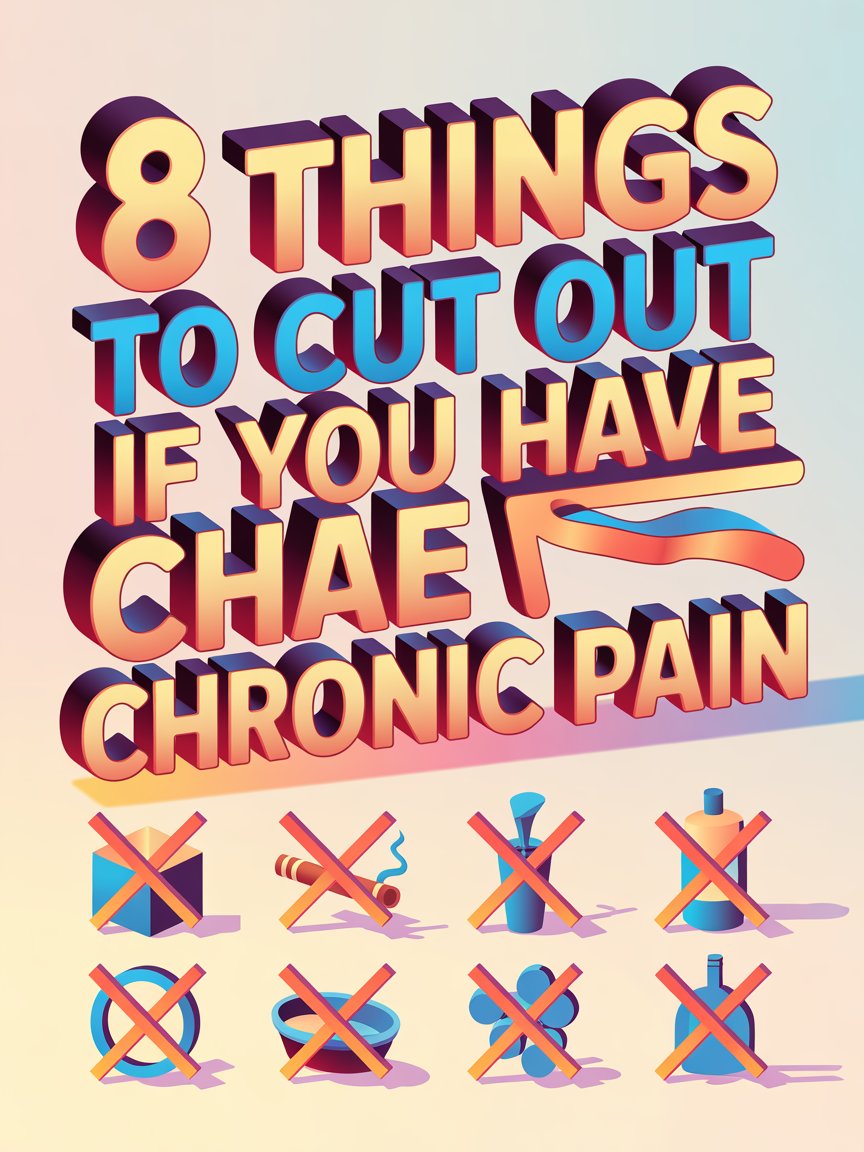 8 THINGS
TO CUT OUT
IF YOU HAVE
CHAE
CHRONIC PAIN