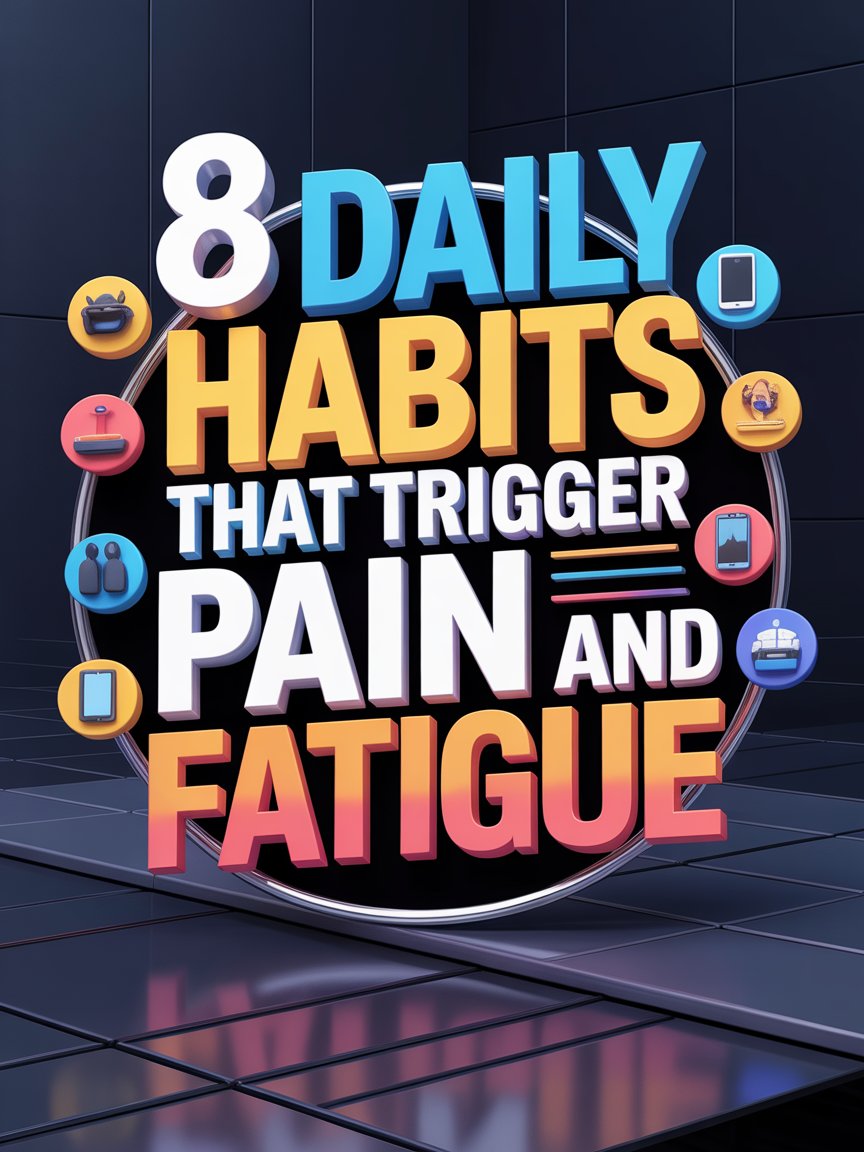 8 DAILY HABITS THAT TRIGGER PAIN AND FATIGUE