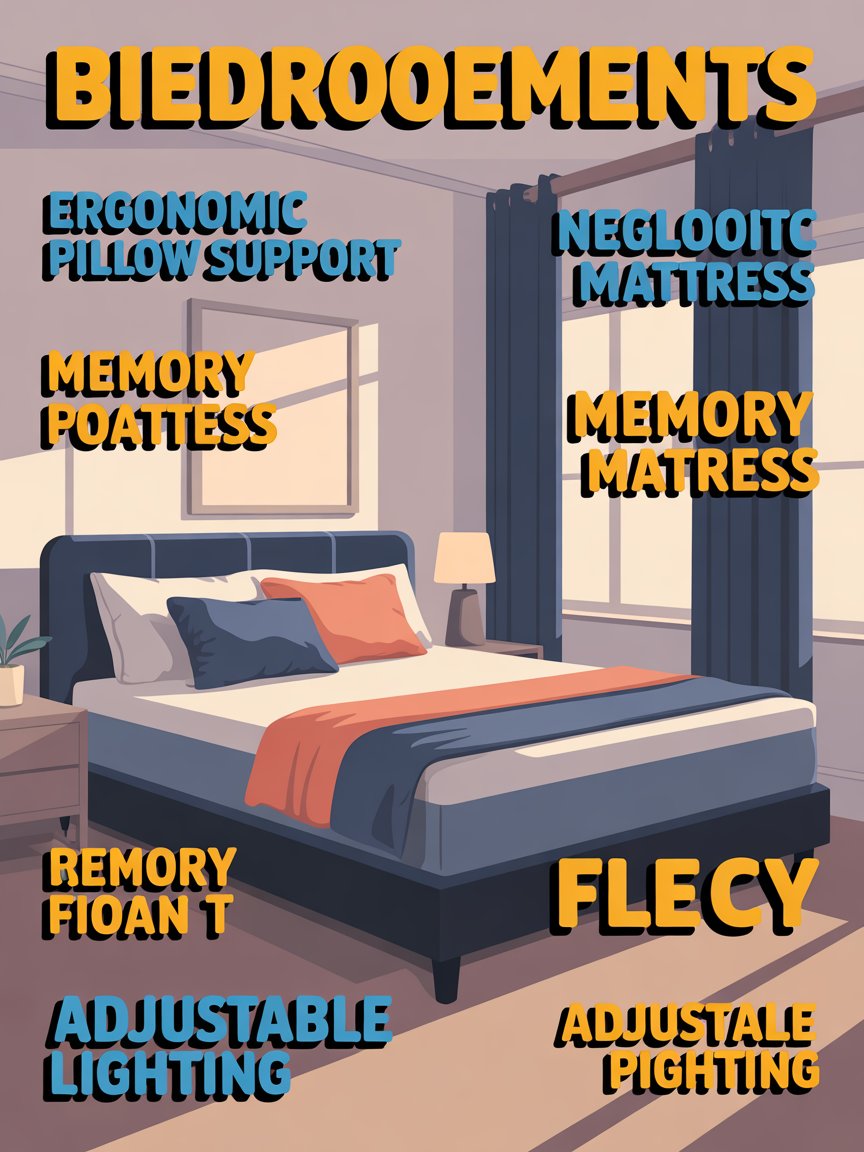 BIEDROOEMENTS

ERGONOMIC PILLOW SUPPORT

NEGLOOITC MATTRESS

MEMORY POATTESS

MEMORY MATRESS

REMORY FIOAN T

FLECY

ADJUSTABLE LIGHTING

ADJUSTALE PIGHTING