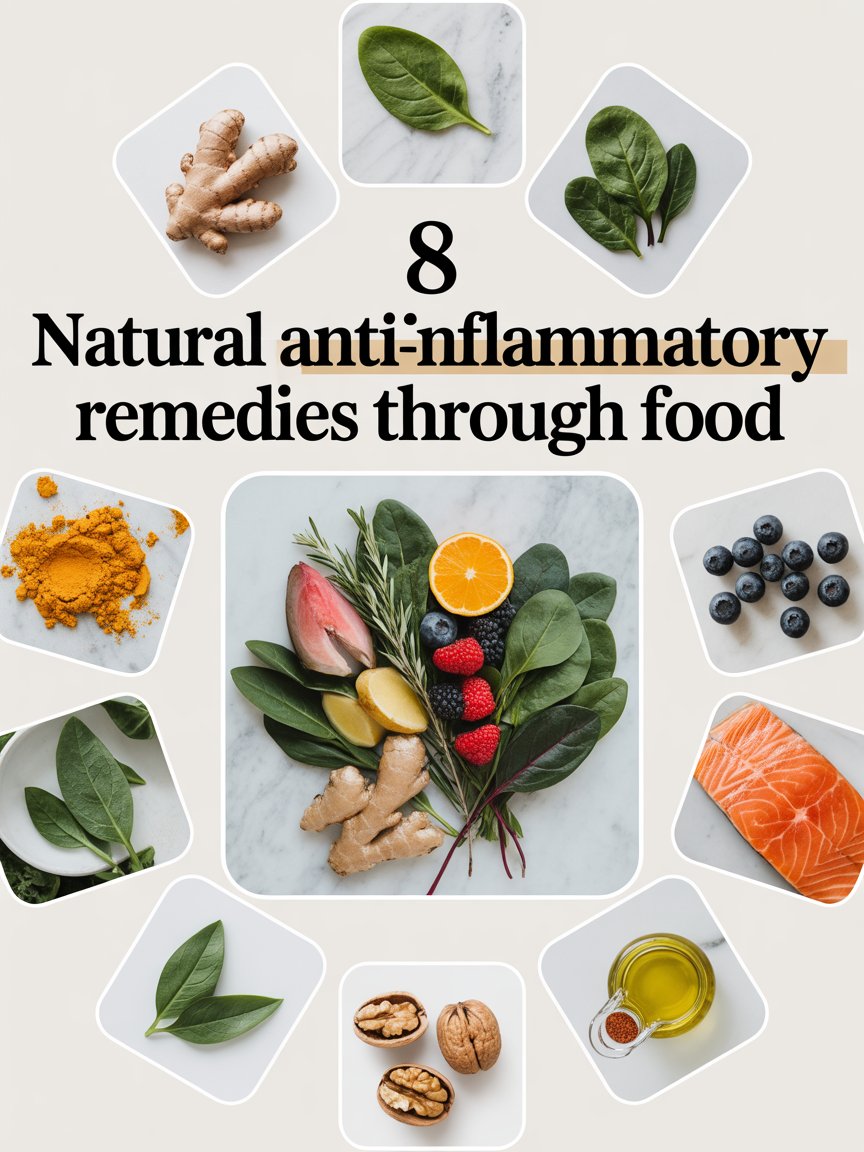 8
Natural anti-nflammatory remedies through food