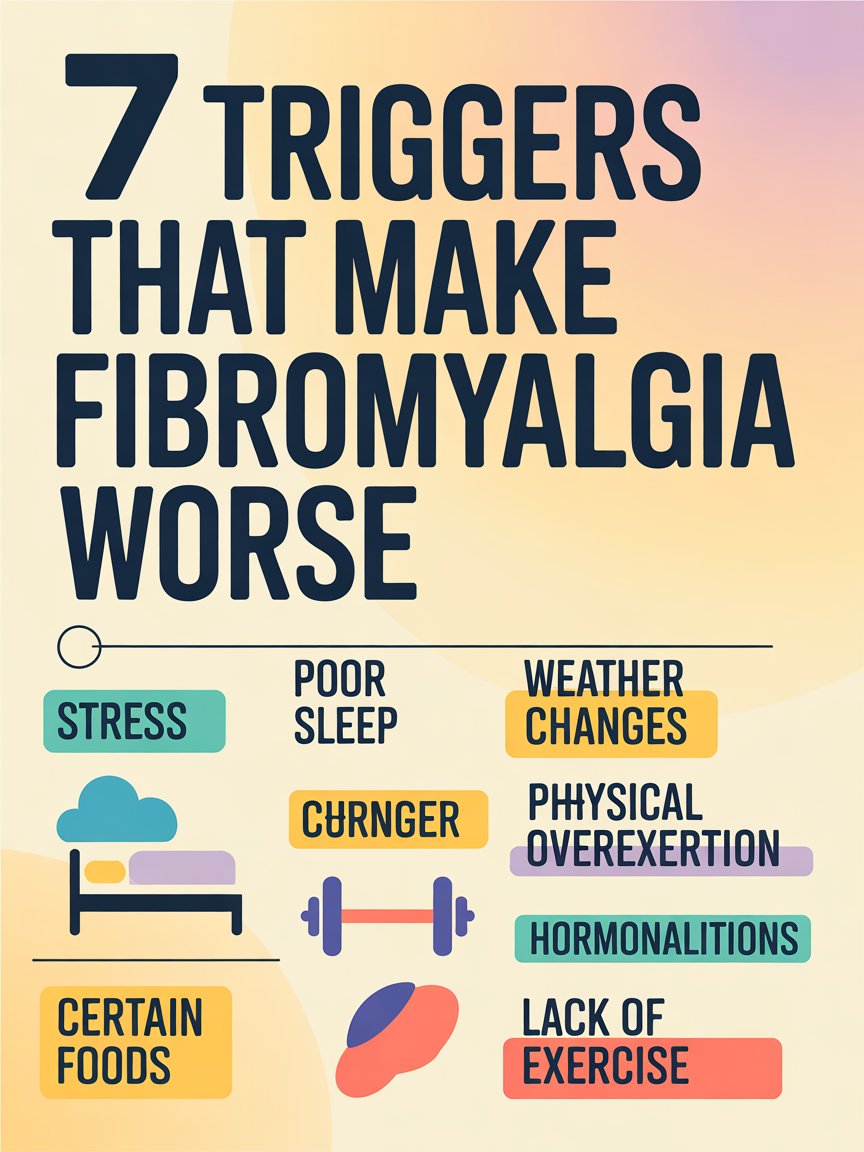 7 TRIGGERS THAT MAKE FIBROMYALGIA WORSE

STRESS

POOR SLEEP

WEATHER CHANGES

CURNGER

PHYSICAL OVEREXERTION

HORMONALITIONS

CERTAIN FOODS

LACK OF EXERCISE