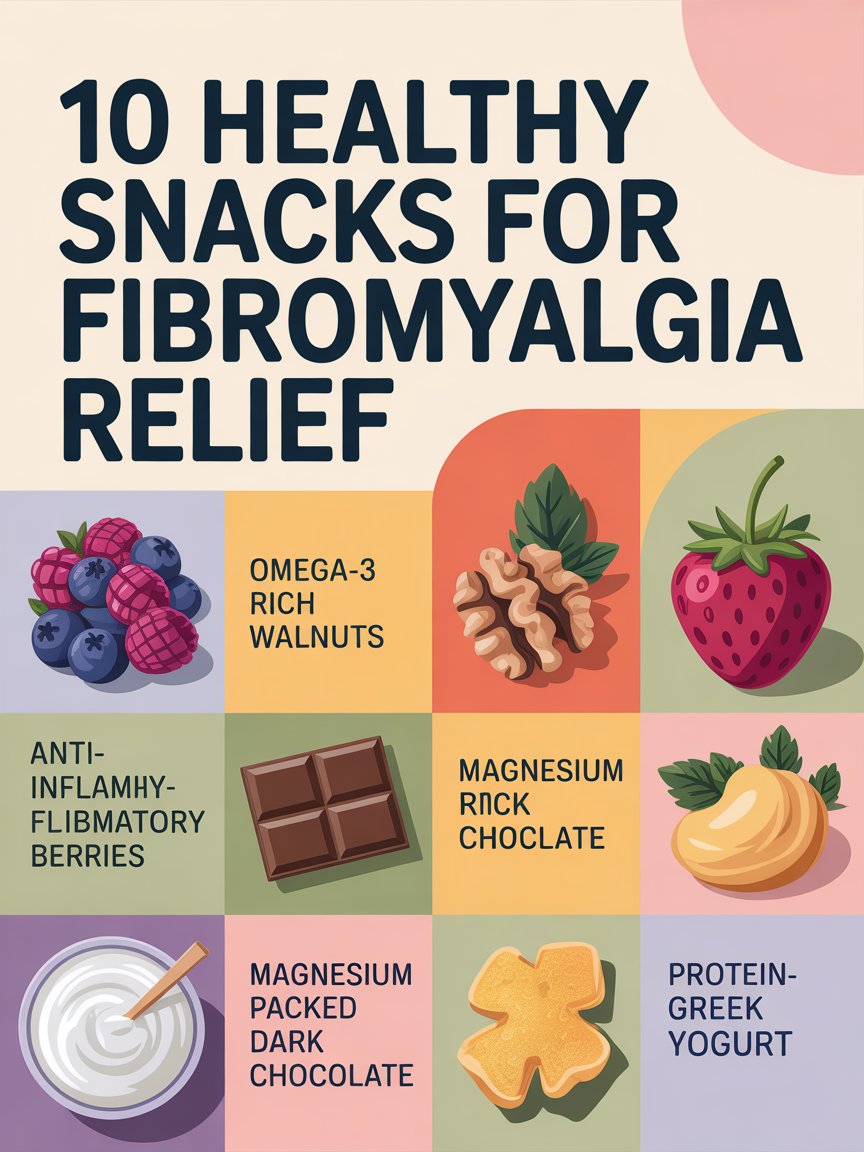 10 HEALTHY SNACKS FOR FIBROMYALGIA RELIEF

OMEGA-3 RICH WALNUTS

ANTI-INFLAMHY-FLIBMATORY BERRIES

MAGNESIUM RICK CHOCLATE

MAGNESIUM PACKED DARK CHOCOLATE

PROTEIN-GREEK YOGURT