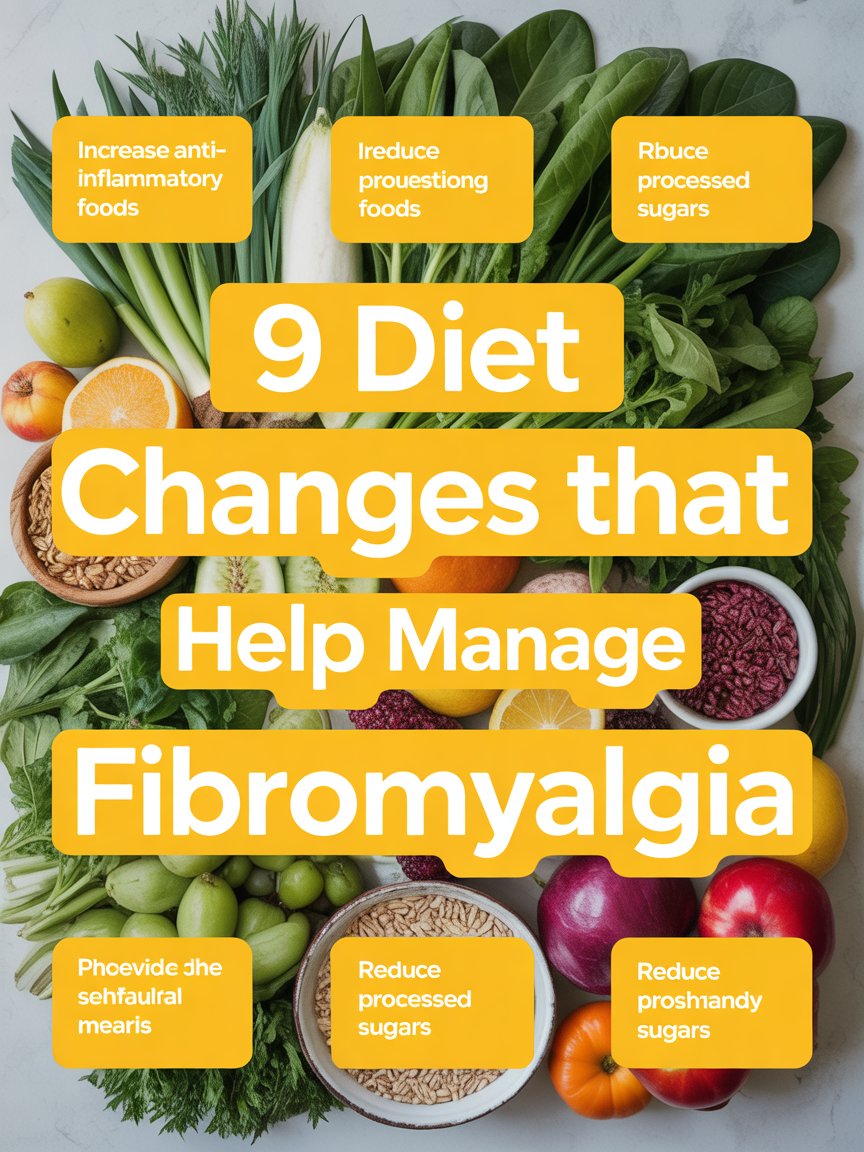 Increase anti-inflammatory foods

Ireduce prouestiong foods

Rbuce processed sugars

9 Diet Changes that Help Manage Fibromyalgia

Phoevide dhe sehfaulral mearis

Reduce processed sugars

Reduce proshmandy sugars