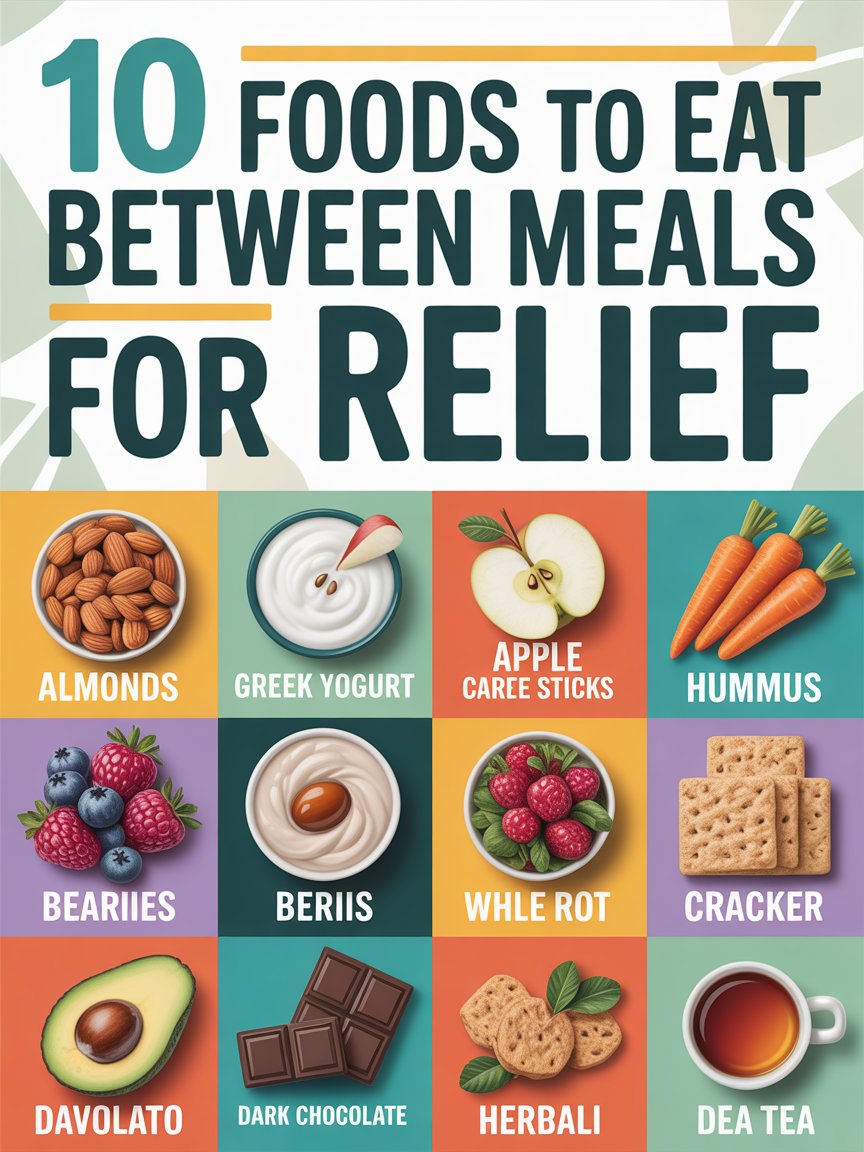 10 FOODS TO EAT BETWEEN MEALS FOR RELIEF

ALMONDS

GREEK YOGURT

APPLE CAREE STICKS

HUMMUS

BEARIIES

BERIIS

WHLE ROT

CRACKER

DAVOLATO

DARK CHOCOLATE

HERBALI

DEA TEA