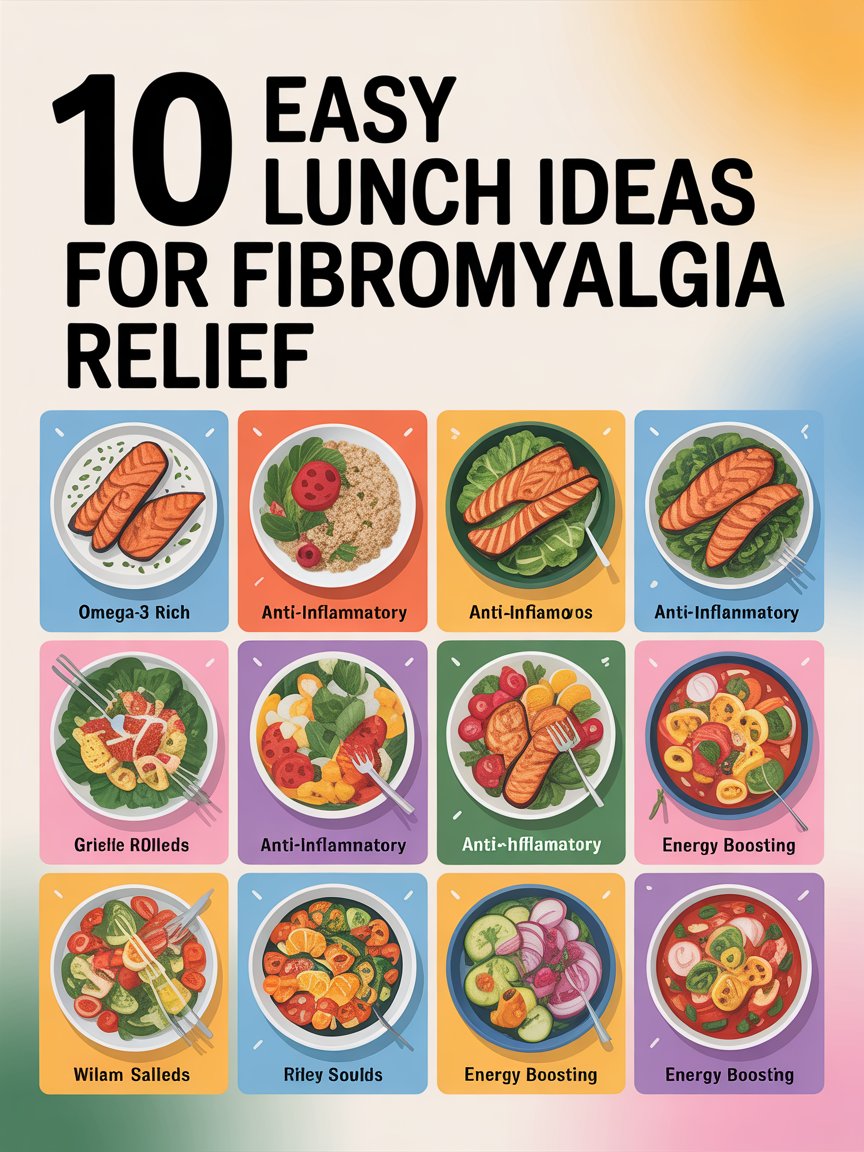 10 EASY LUNCH IDEAS FOR FIBROMYALGIA RELIEF

Omega-3 Rich

Anti-Inflamnatory

Anti-Inflamoos

Anti-Inflanmatory

Grielle ROlleds

Anti-Inflamnatory

Anti-hfflamatory

Energy Boosting

Wilam Salleds

Riley Soulds

Energy Boosting

Energy Boosting