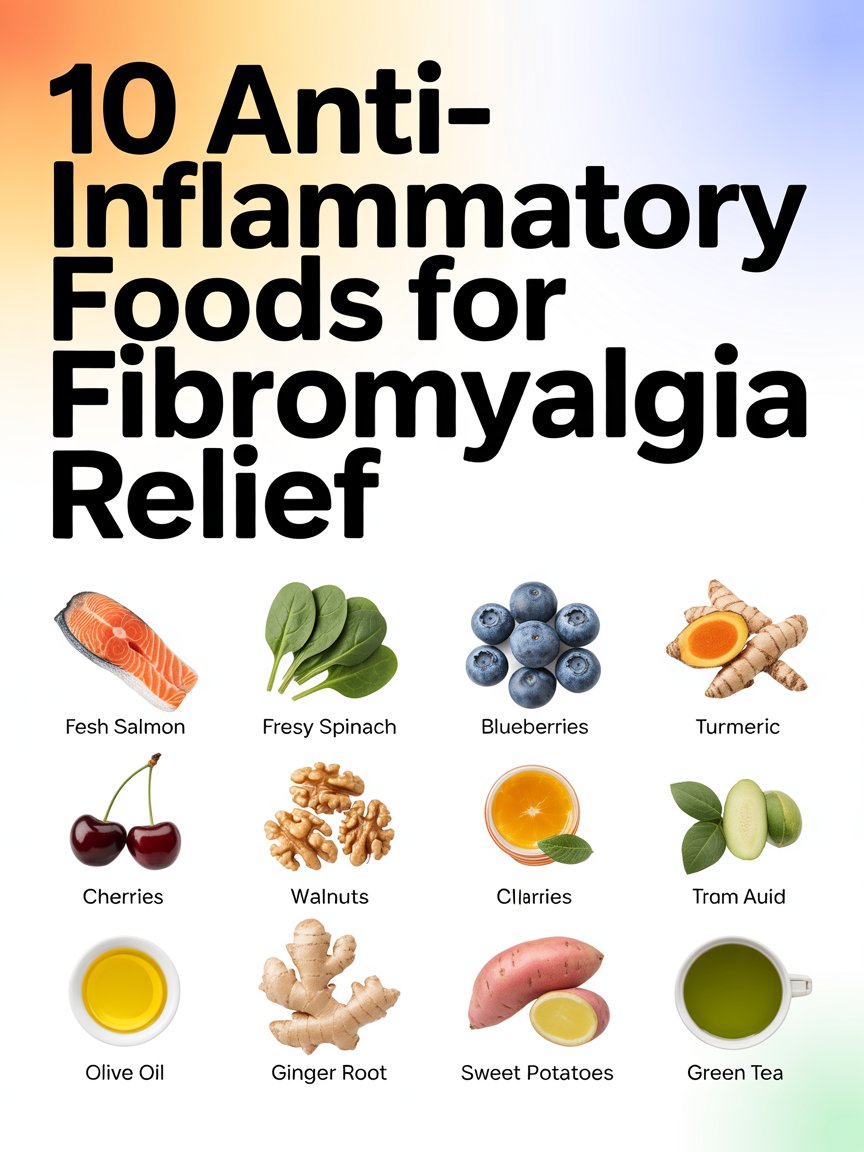 10 Anti-Inflammatory Foods for Fibromyalgia Relief

Fesh Salmon

Fresy Spinach

Blueberries

Turmeric

Cherries

Walnuts

Cllarries

Tram Auid

Olive Oil

Ginger Root

Sweet Potatoes

Green Tea