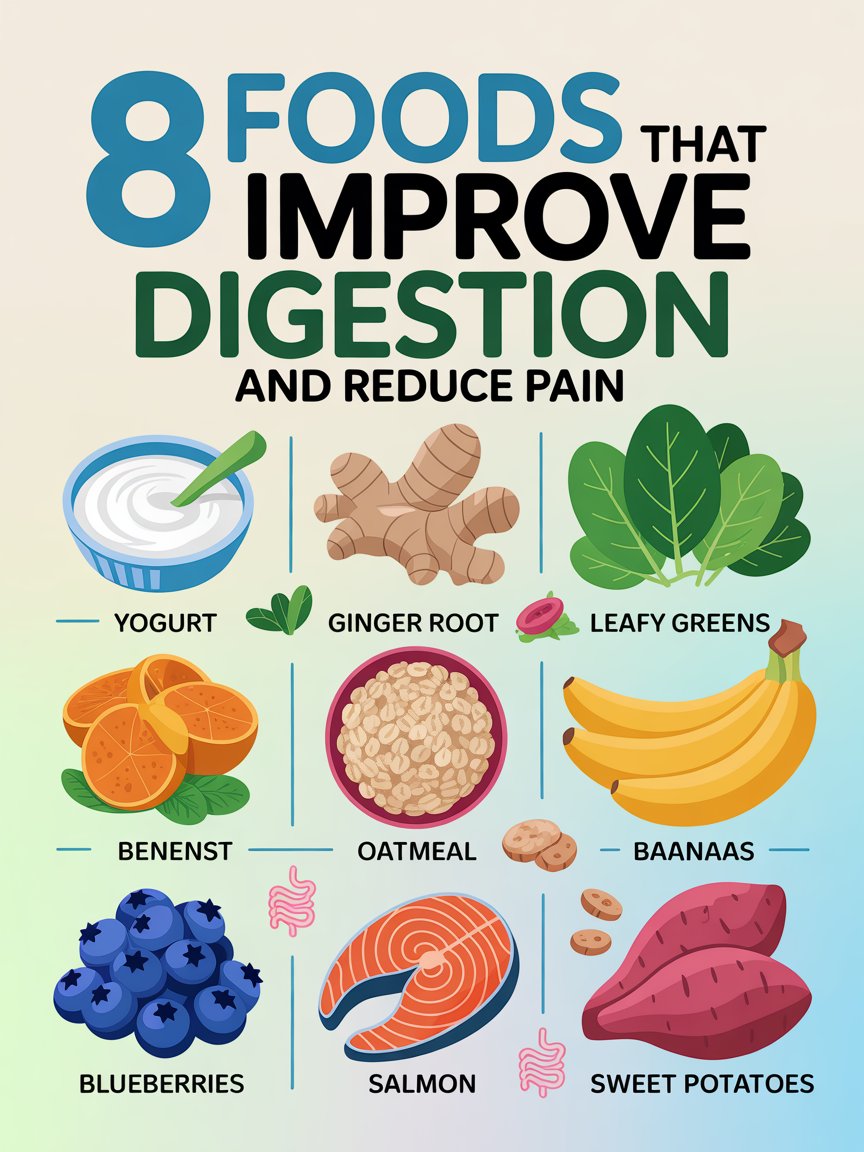 8 FOODS THAT IMPROVE DIGESTION AND REDUCE PAIN

YOGURT

GINGER ROOT

LEAFY GREENS

BENENST

OATMEAL

BAANAAS

BLUEBERRIES

SALMON

SWEET POTATOES