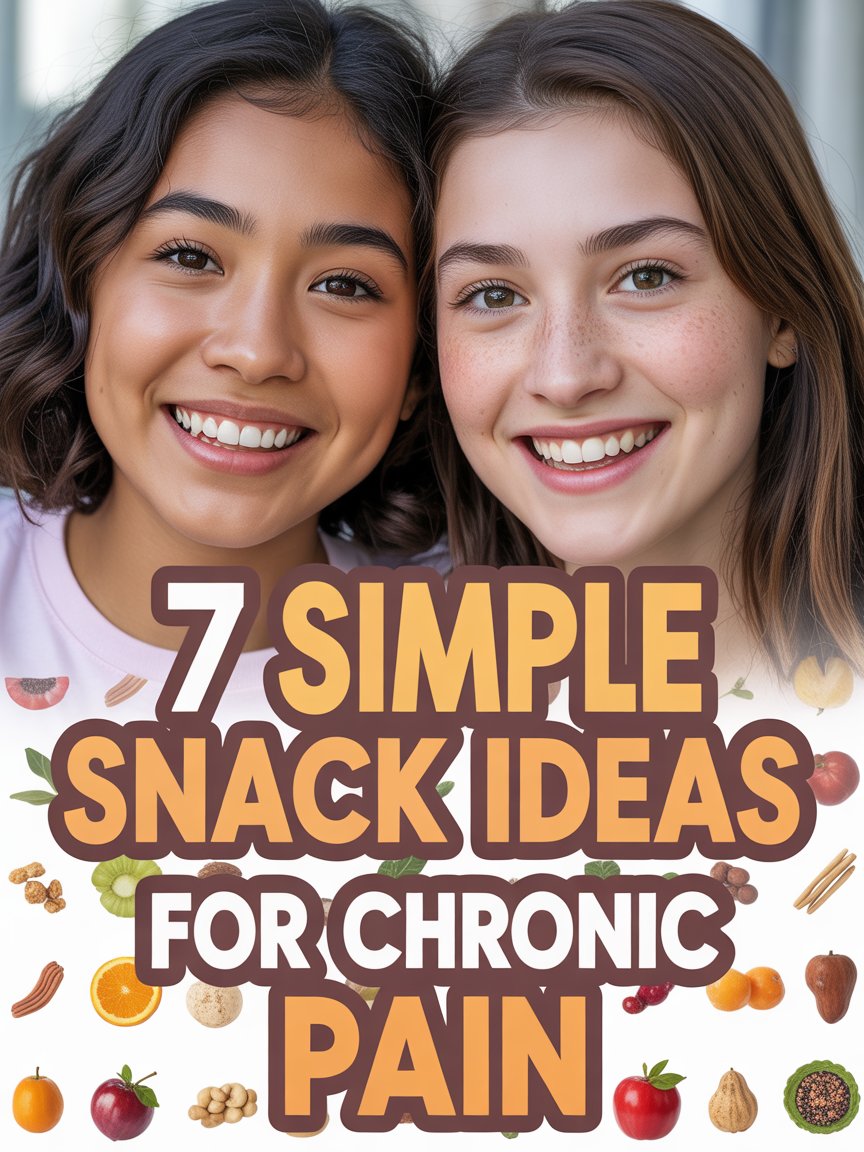 7 SIMPLE SNACK IDEAS FOR CHRONIC PAIN