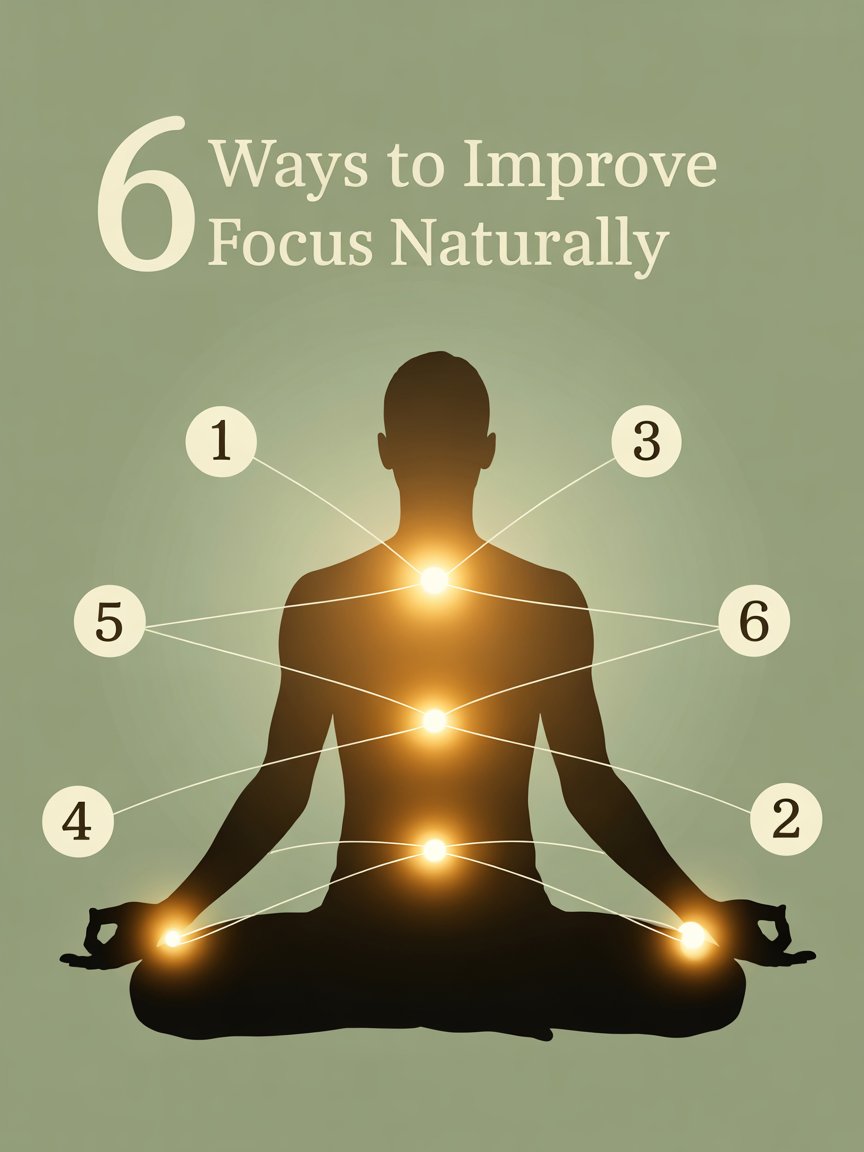 6 Ways to Improve Focus Naturally

1

3

5

6

4

2