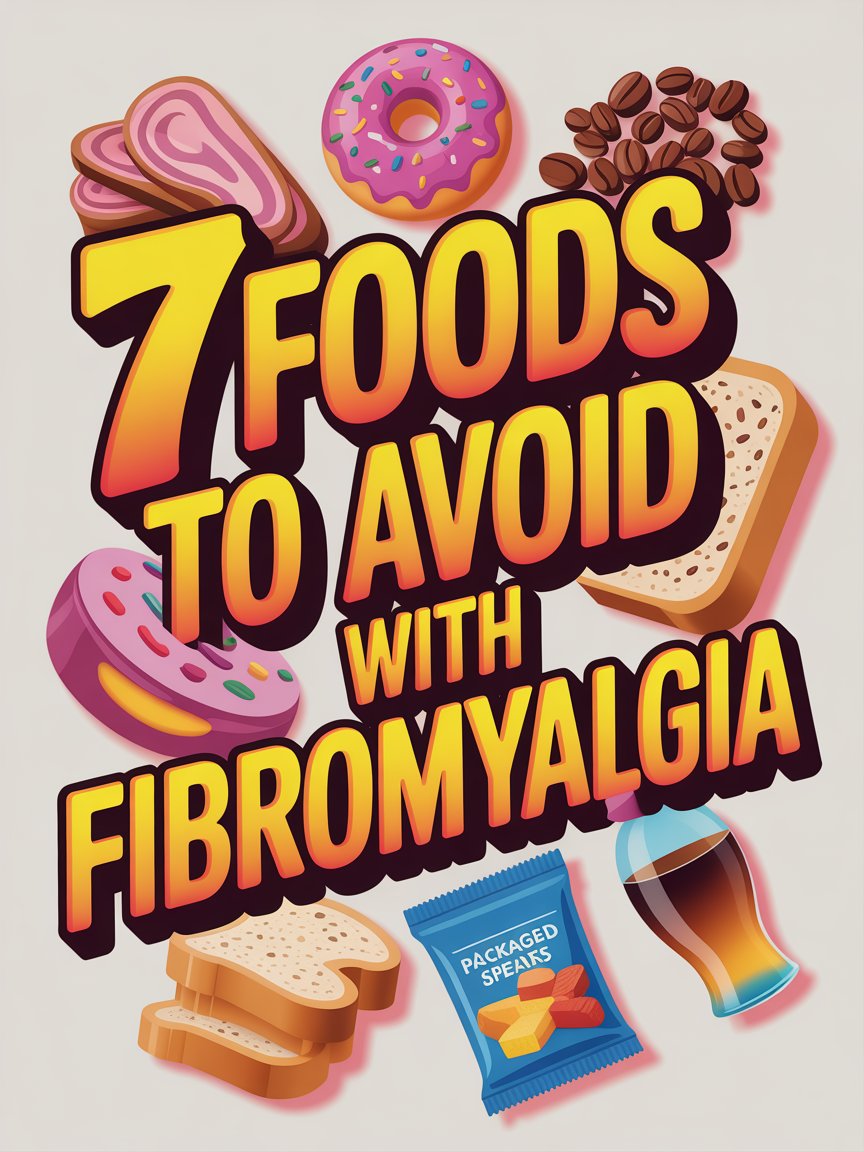 7 FOODS TO AVOID WITH FIBROMYALGIA

PACKAGED SPEAKS