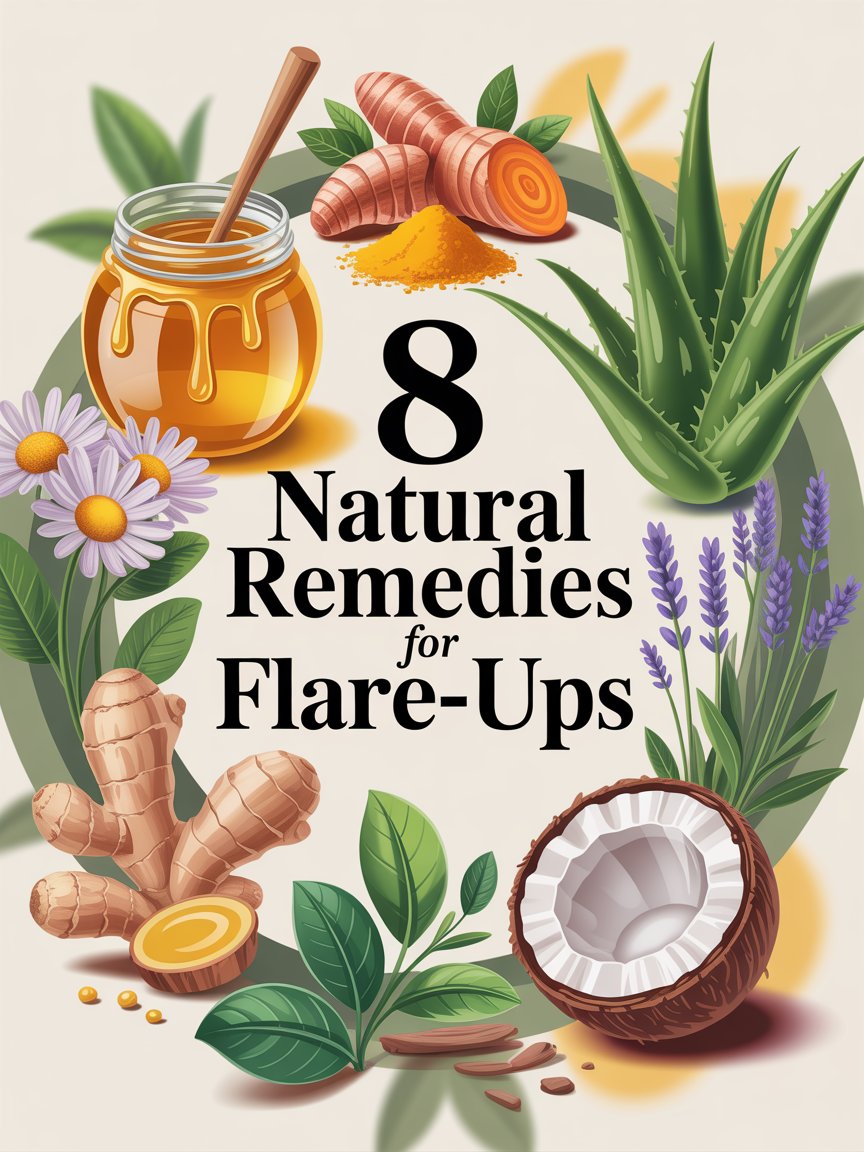 8
Natural
Remedies
for
Flare-Ups