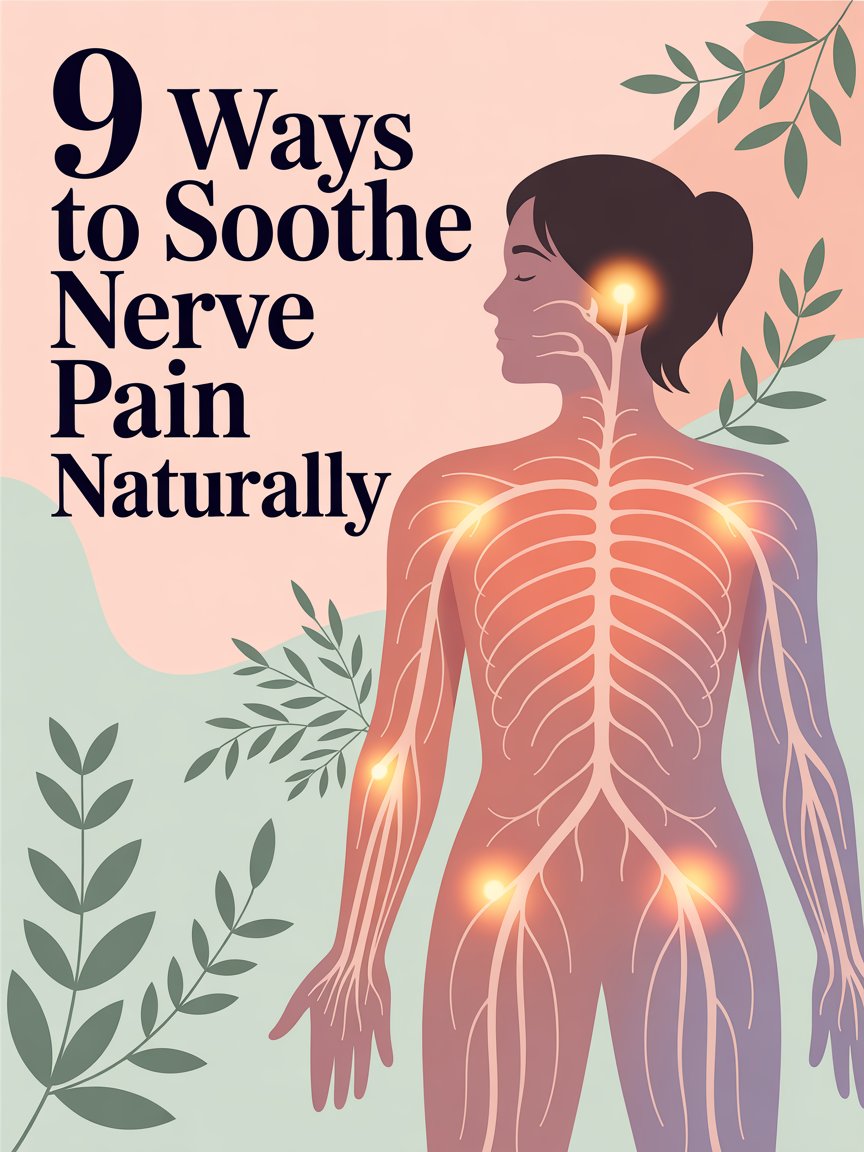 9 Ways to Soothe Nerve Pain Naturally