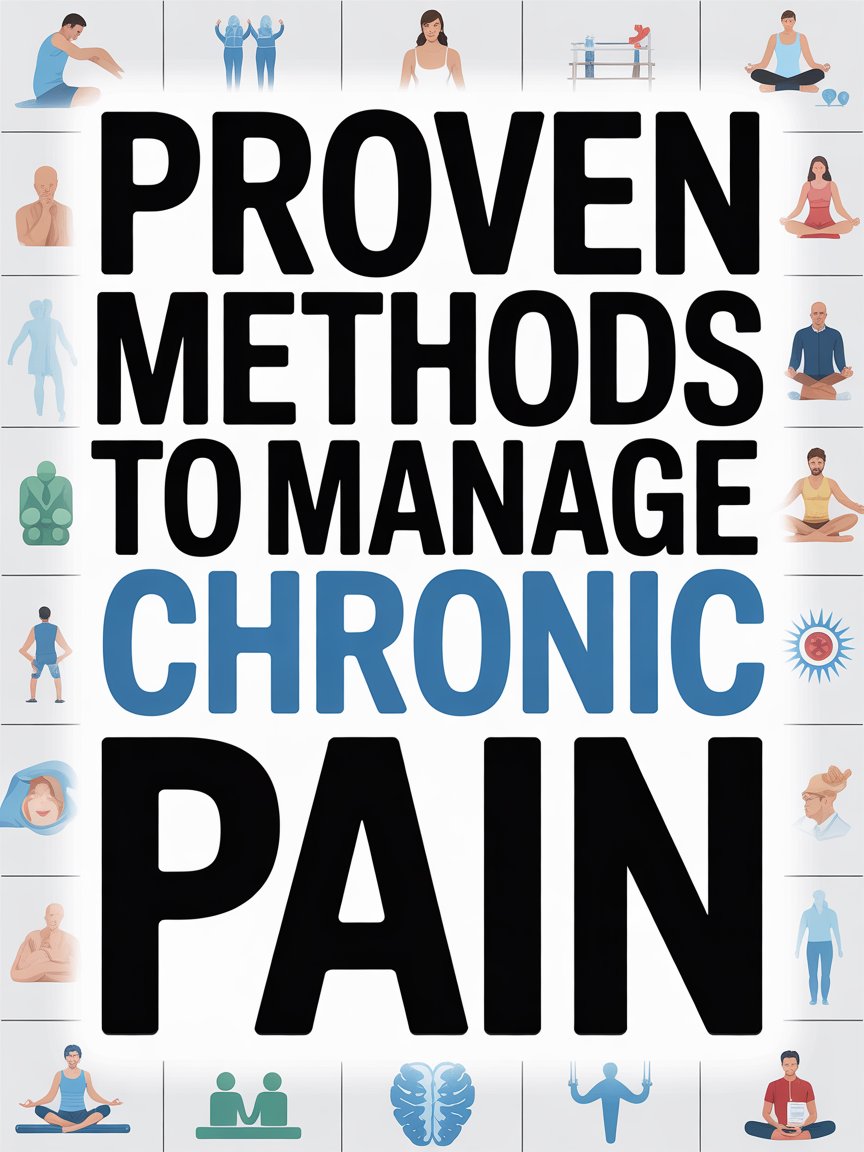 PROVEN METHODS TO MANAGE CHRONIC PAIN