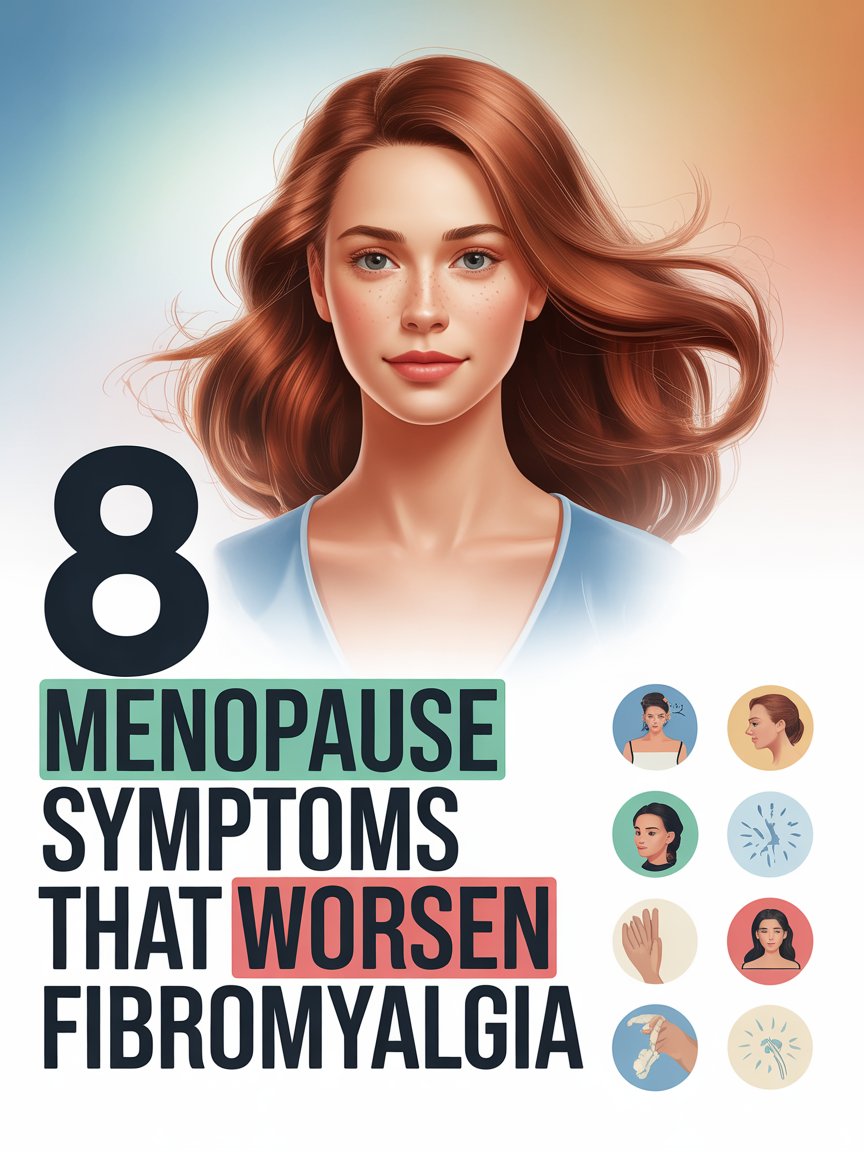 8
MENOPAUSE
SYMPTOMS
THAT WORSEN
FIBROMYALGIA