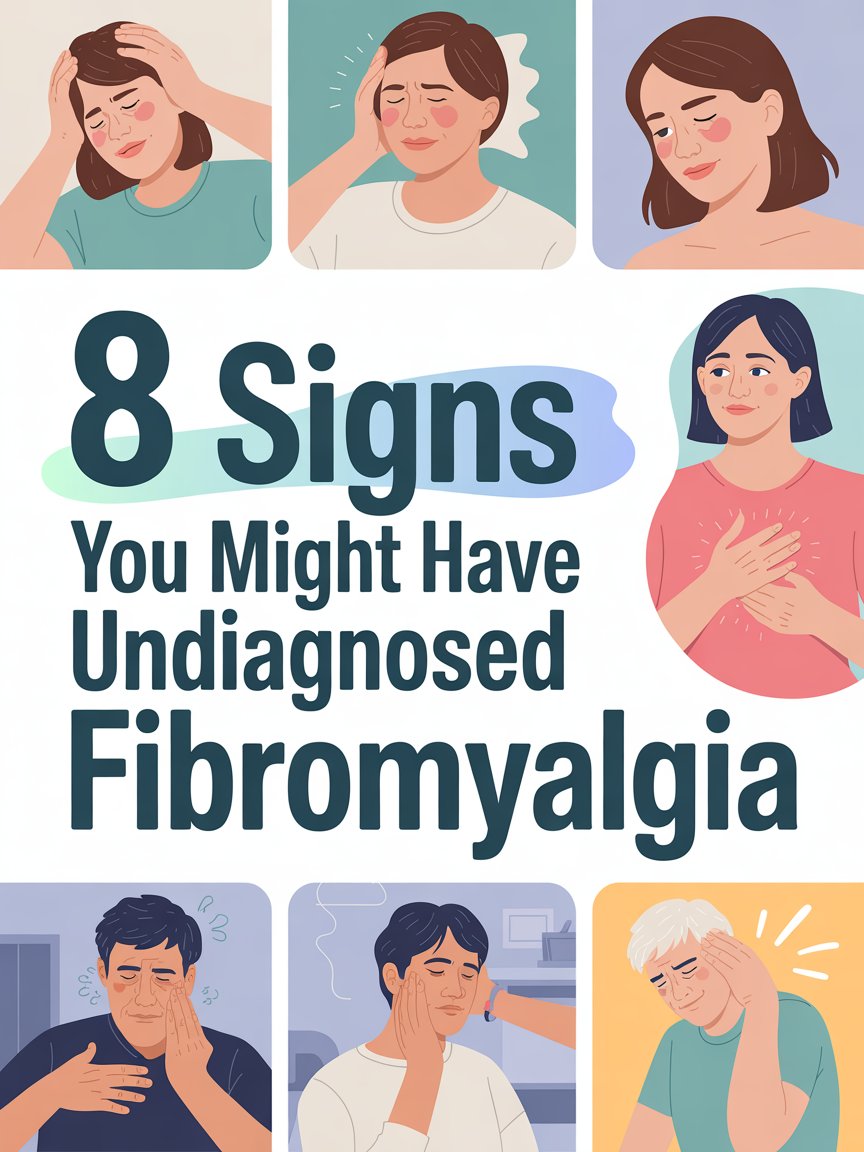 8 Signs
You Might Have Undiagnosed Fibromyalgia