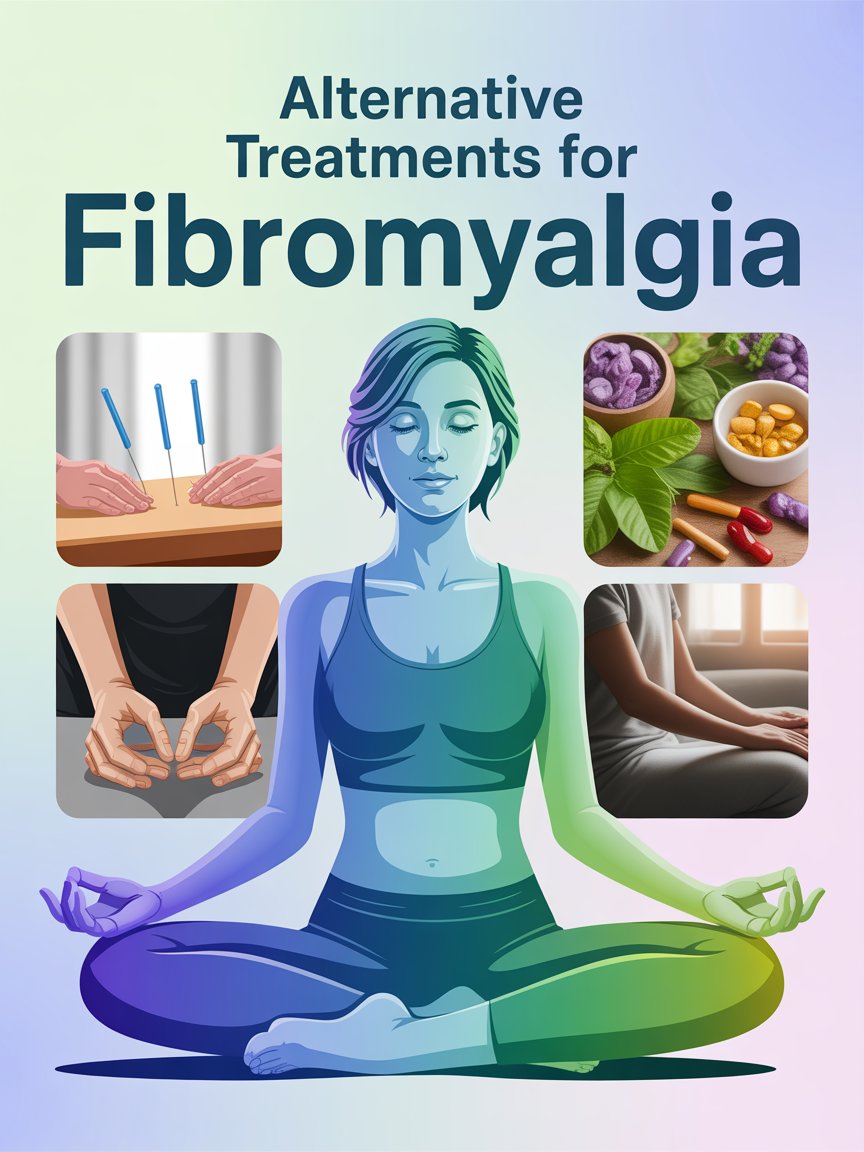 Alternative Treatments for
Fibromyalgia