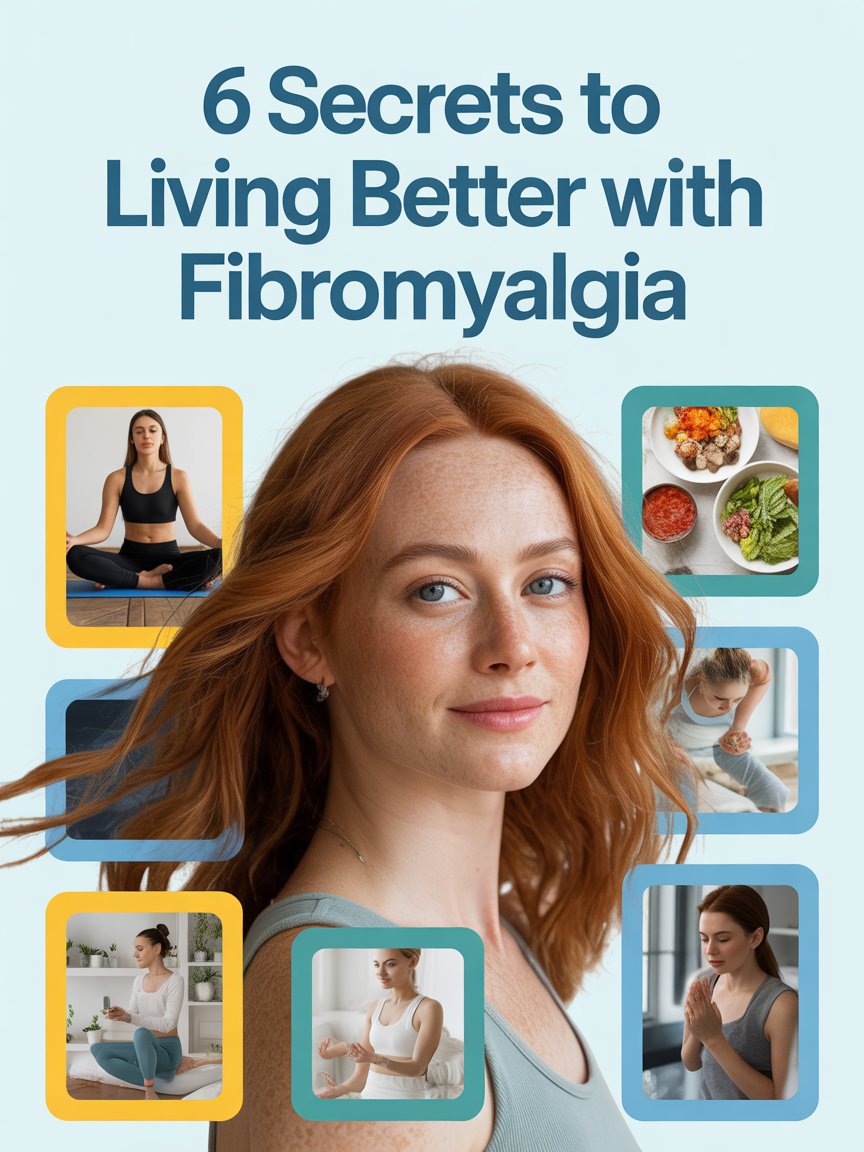 6 Secrets to Living Better with Fibromyalgia