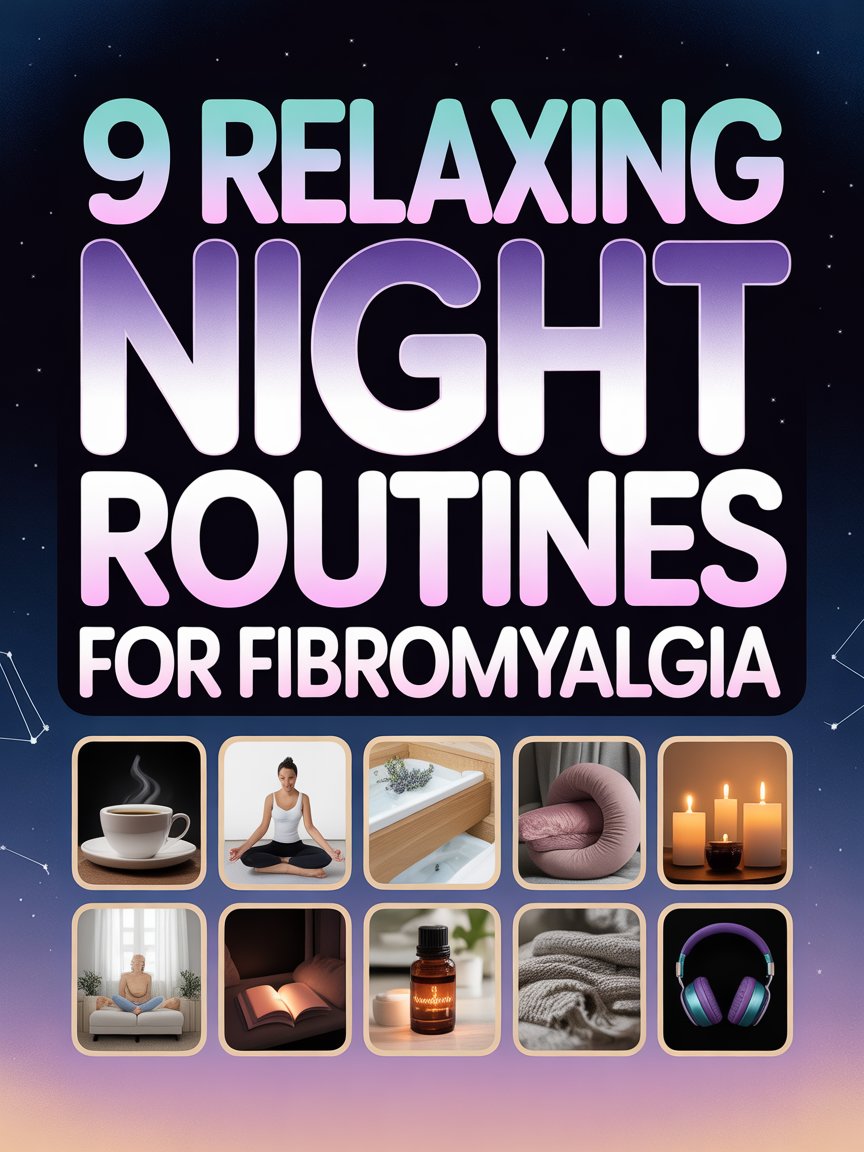 9 RELAXING NIGHT ROUTINES FOR FIBROMYALGIA