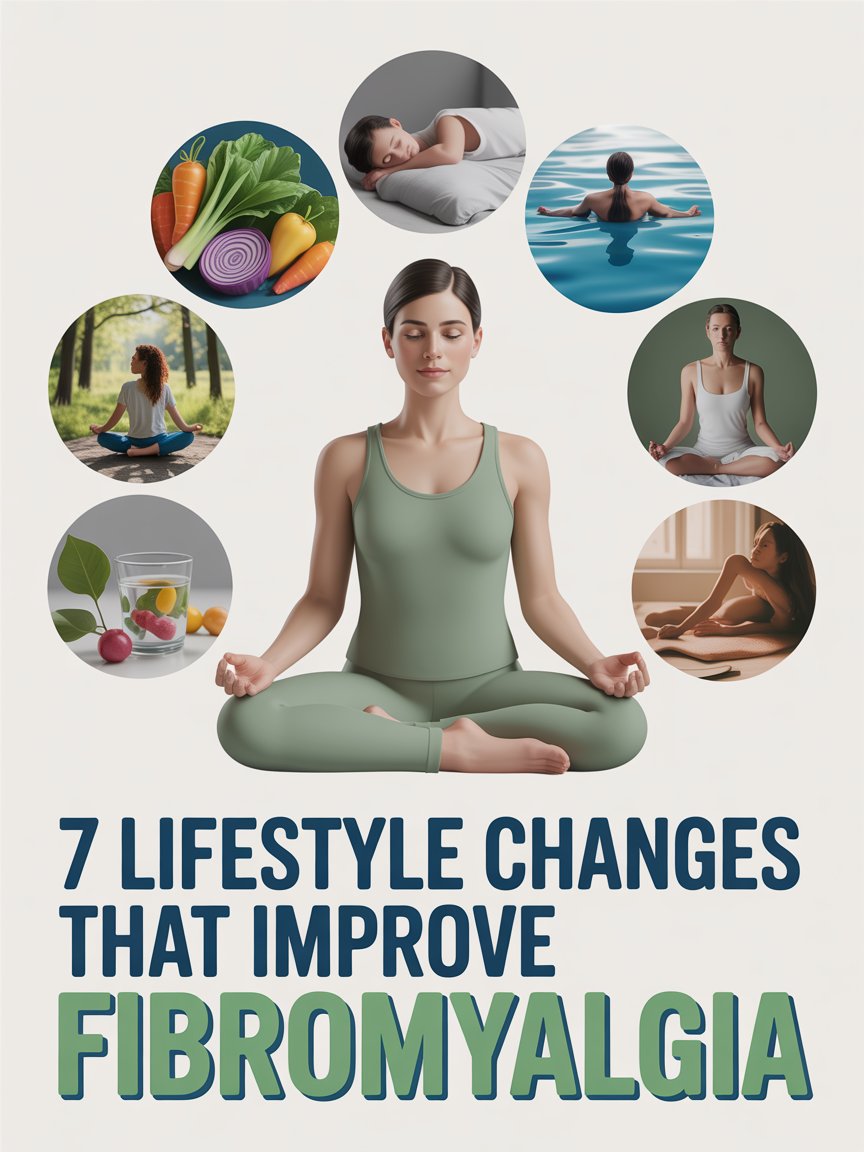 7 LIFESTYLE CHANGES THAT IMPROVE FIBROMYALGIA