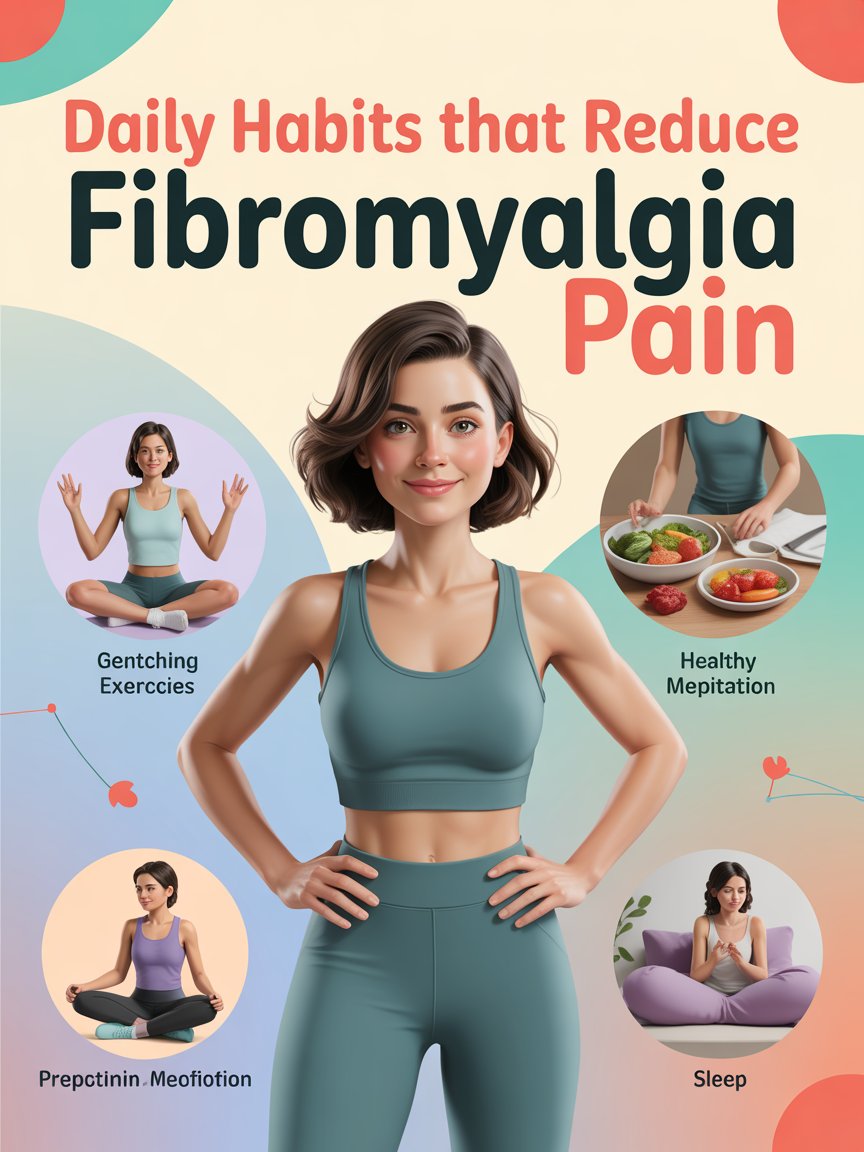 Daily Habits that Reduce
Fibromyalgia
Pain

Gentching
Exerccies

Healthy
Mepitation

Prepctinin Meofiotion

Sleep