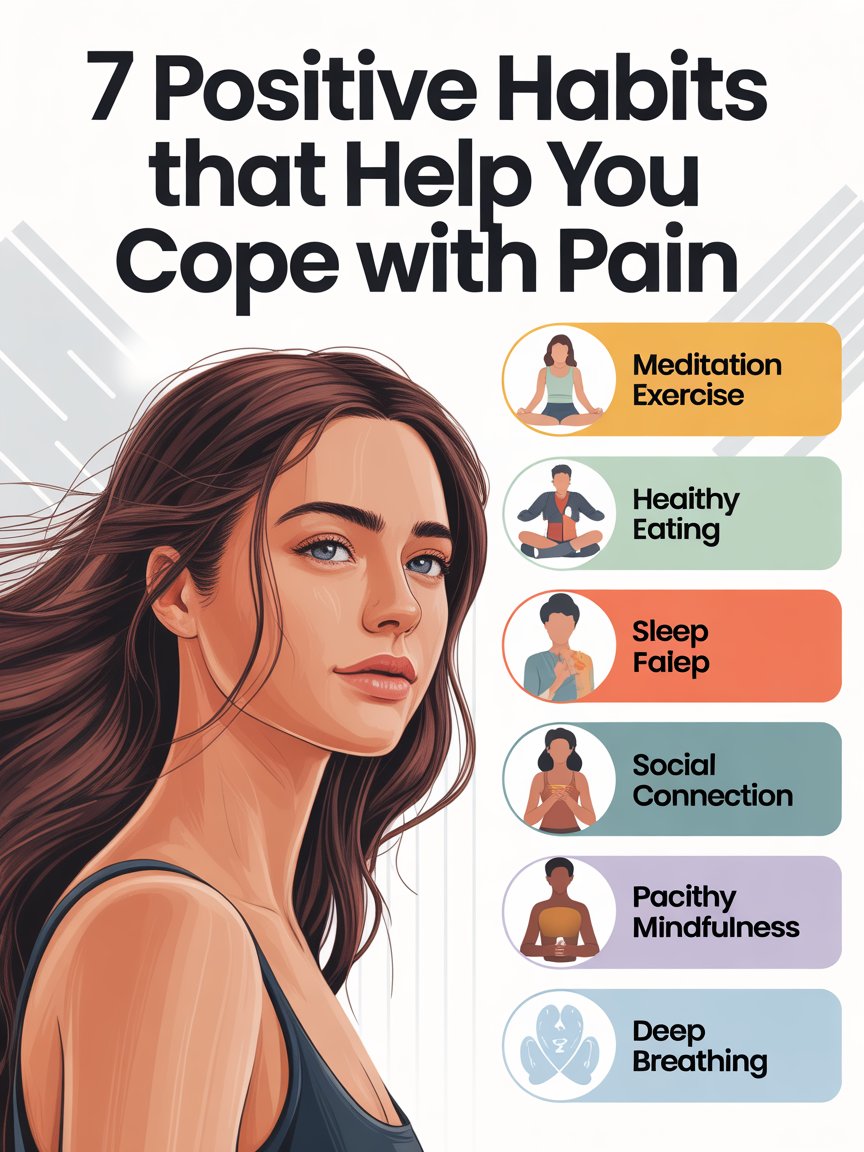 7 Positive Habits that Help You Cope with Pain

Meditation Exercise

Heaithy Eating

Sleep Faiep

Social Connection

Pacithy Mindfulness

Deep Breathing