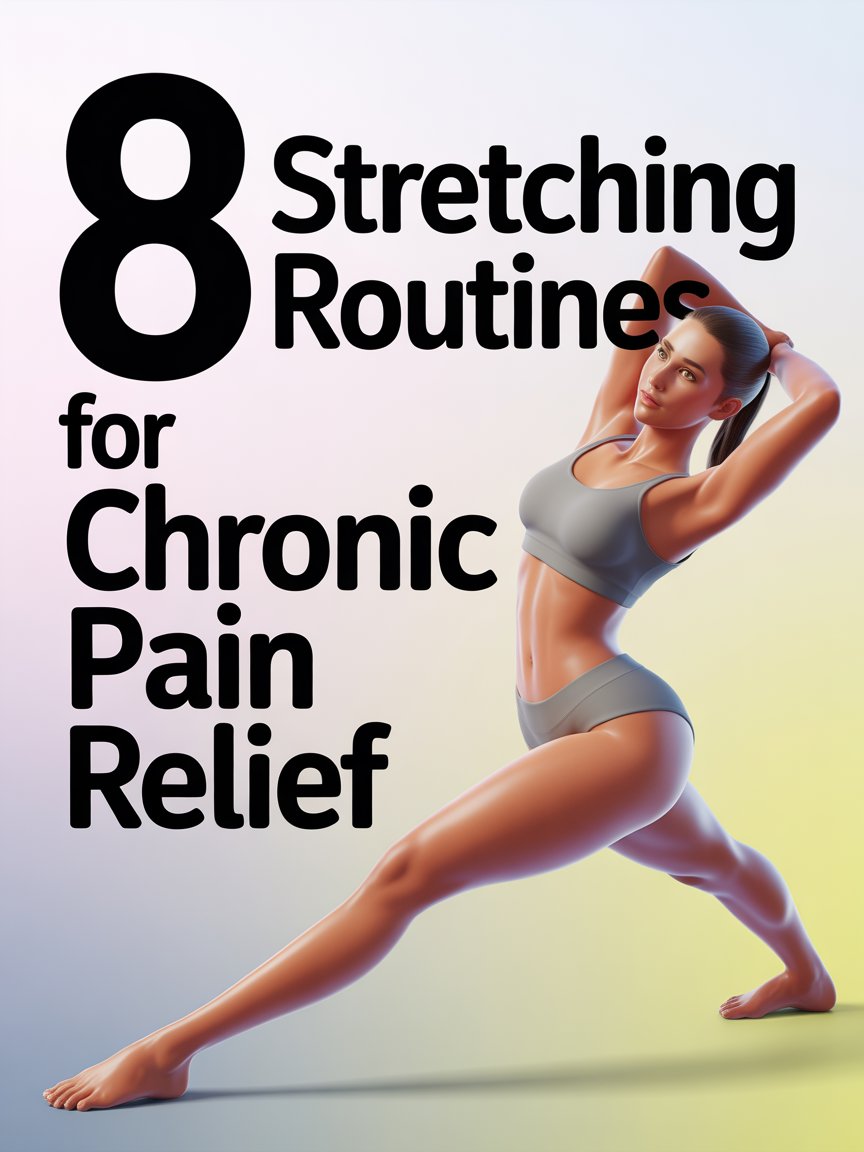 8 Stretching Routines for Chronic Pain Relief