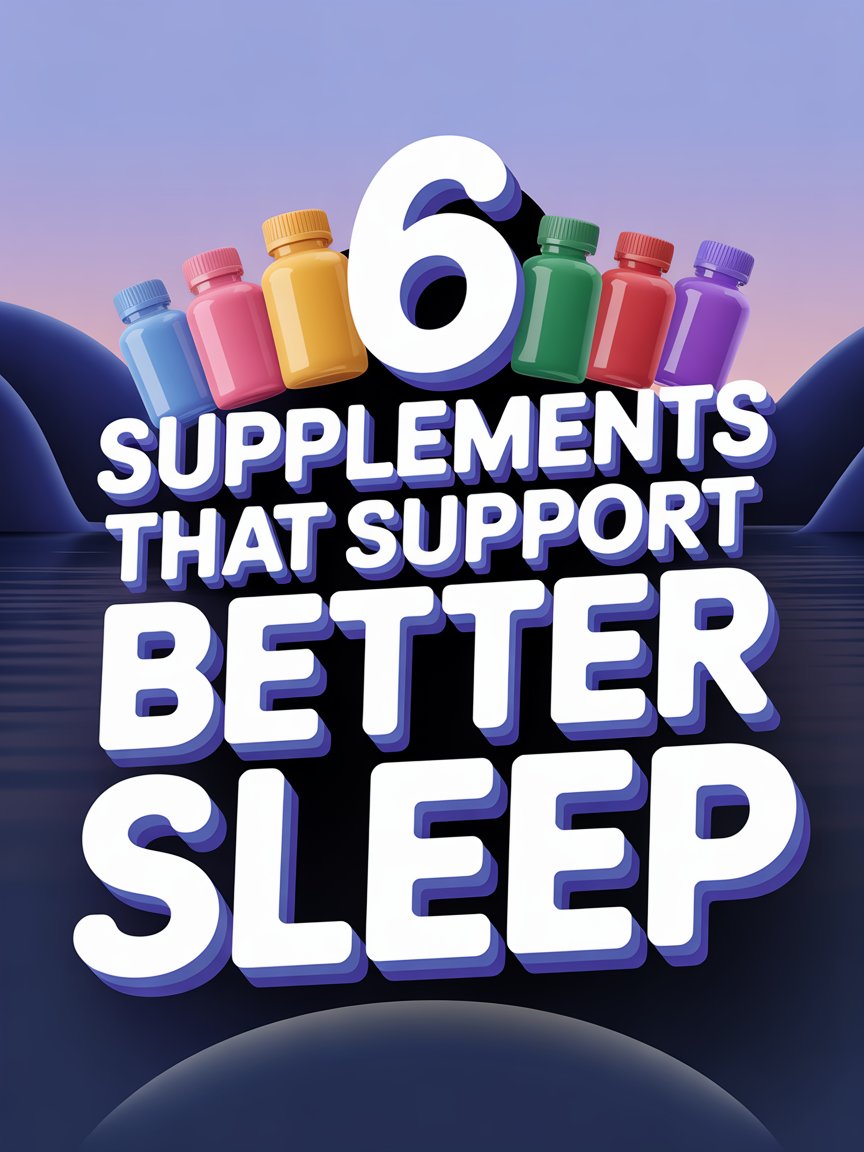 6 SUPPLEMENTS THAT SUPPORT BETTER SLEEP