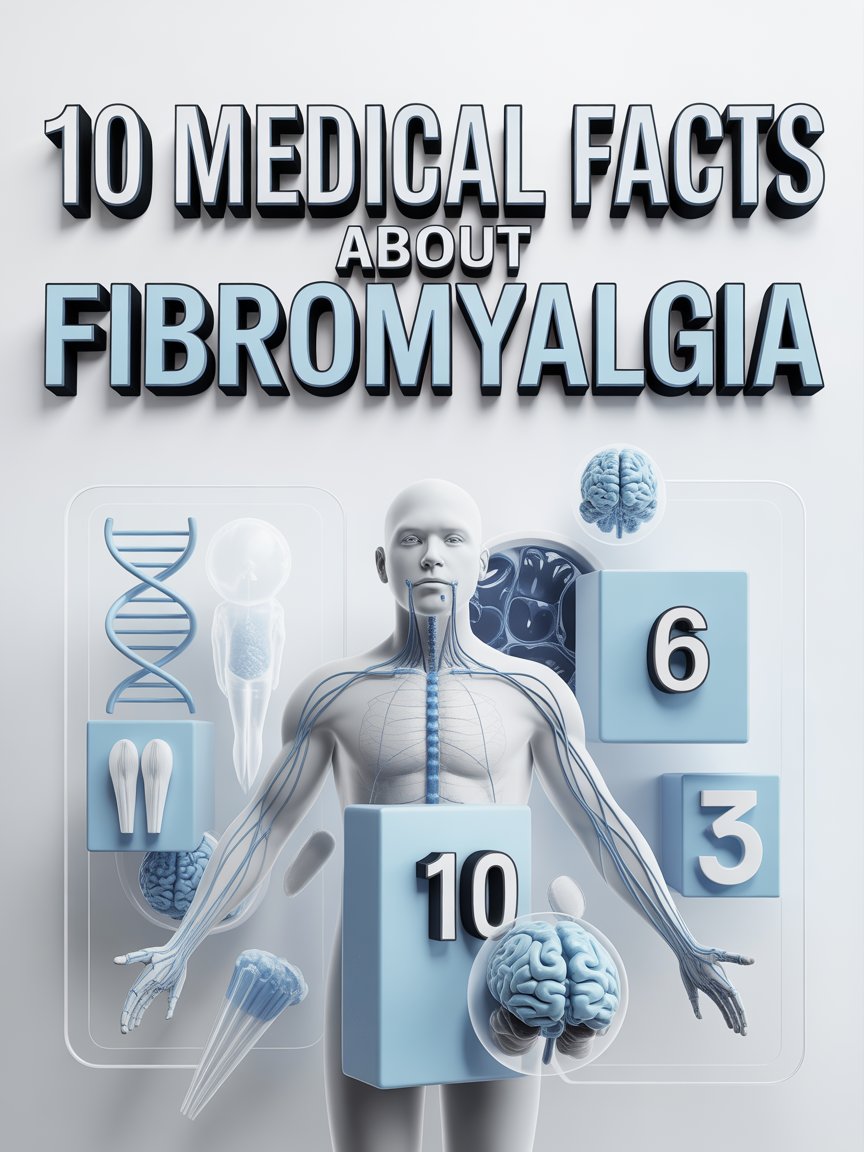 10 MEDICAL FACTS ABOUT FIBROMYALGIA

6

3

10