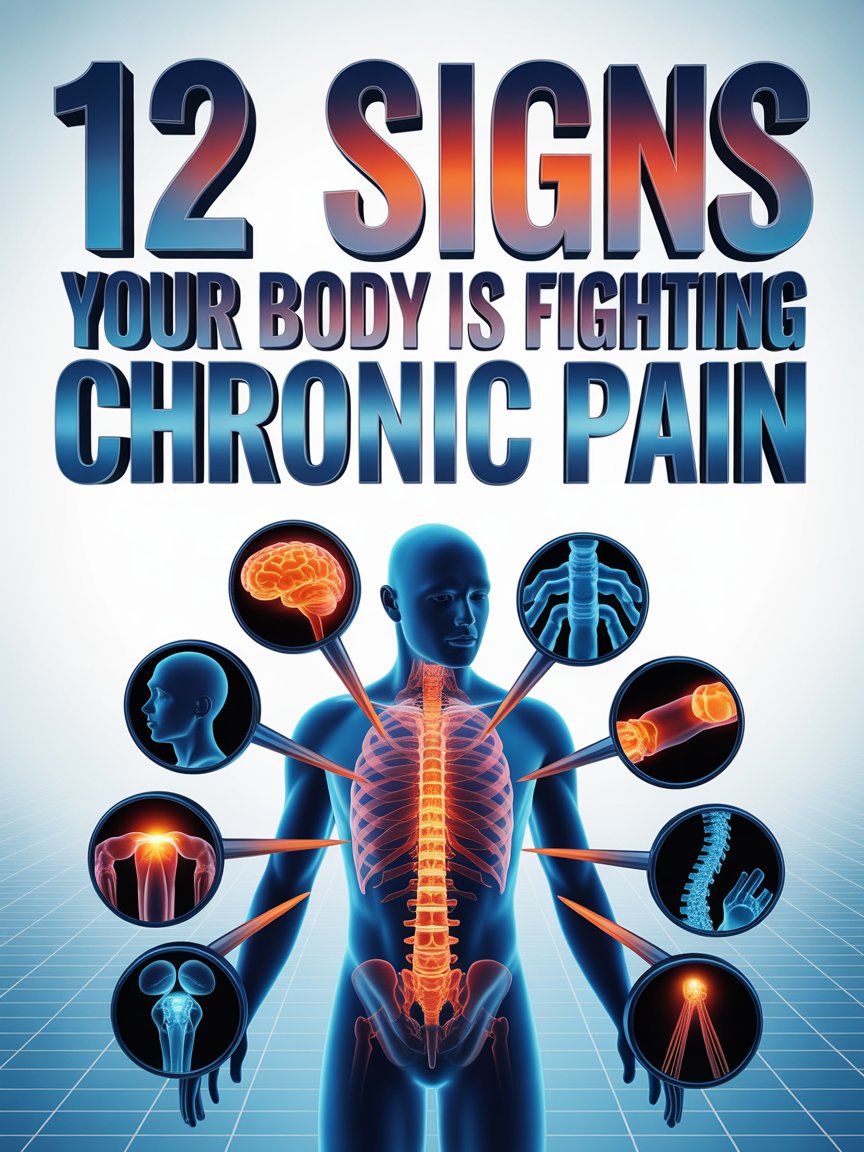 12 SIGNS
YOUR BODY IS FIGHTING
CHRONIC PAIN