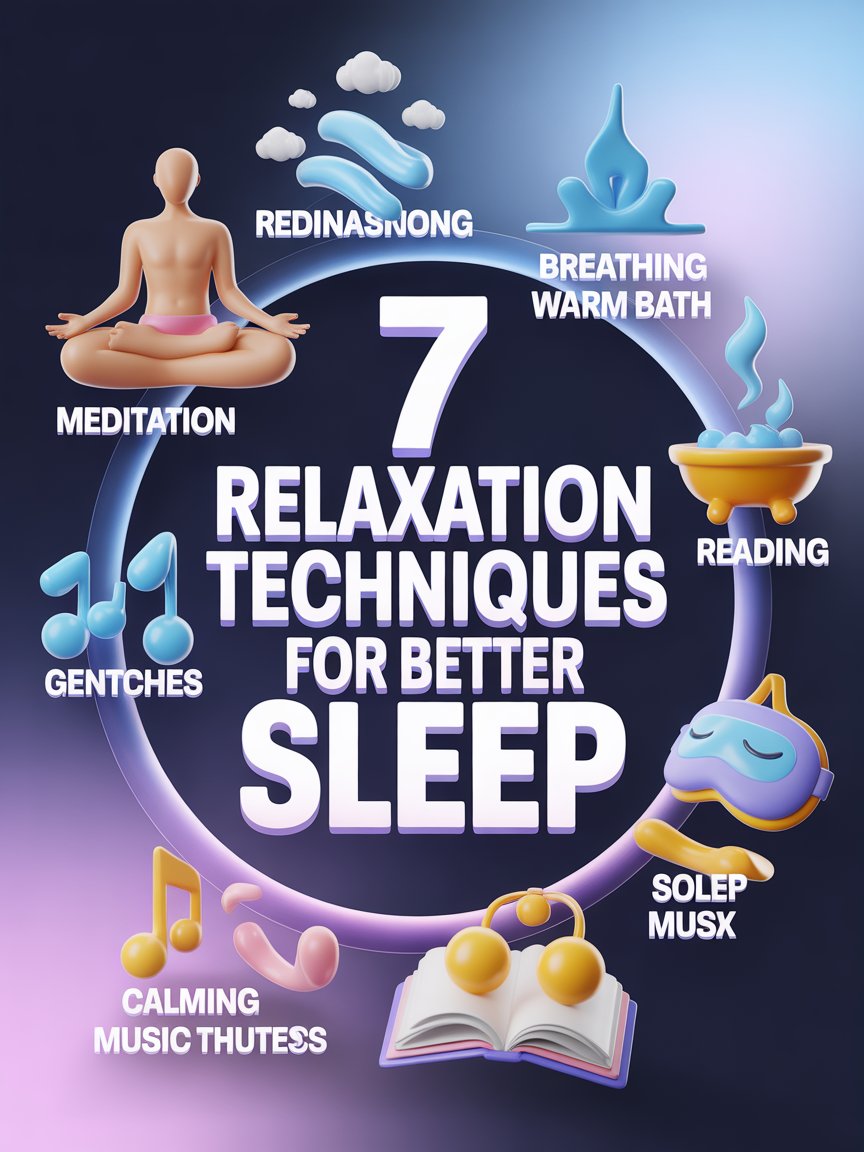 REDINASNONG

BREATHING WARM BATH

MEDITATION

7 RELAXATION TECHNIQUES FOR BETTER SLEEP

READING

GENTCHES

SOLEP MUSX

CALMING MUSIC THUTESS