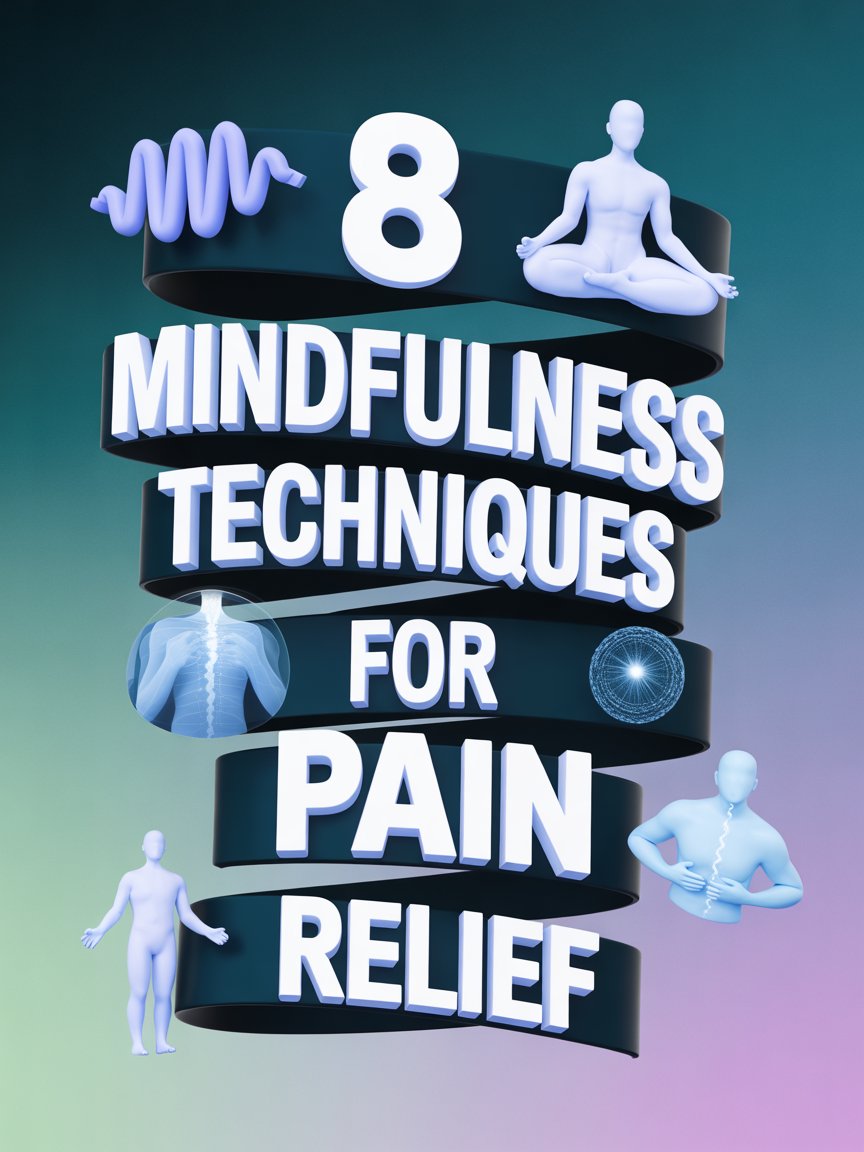 8 MINDFULNESS TECHNIQUES FOR PAIN RELIEF