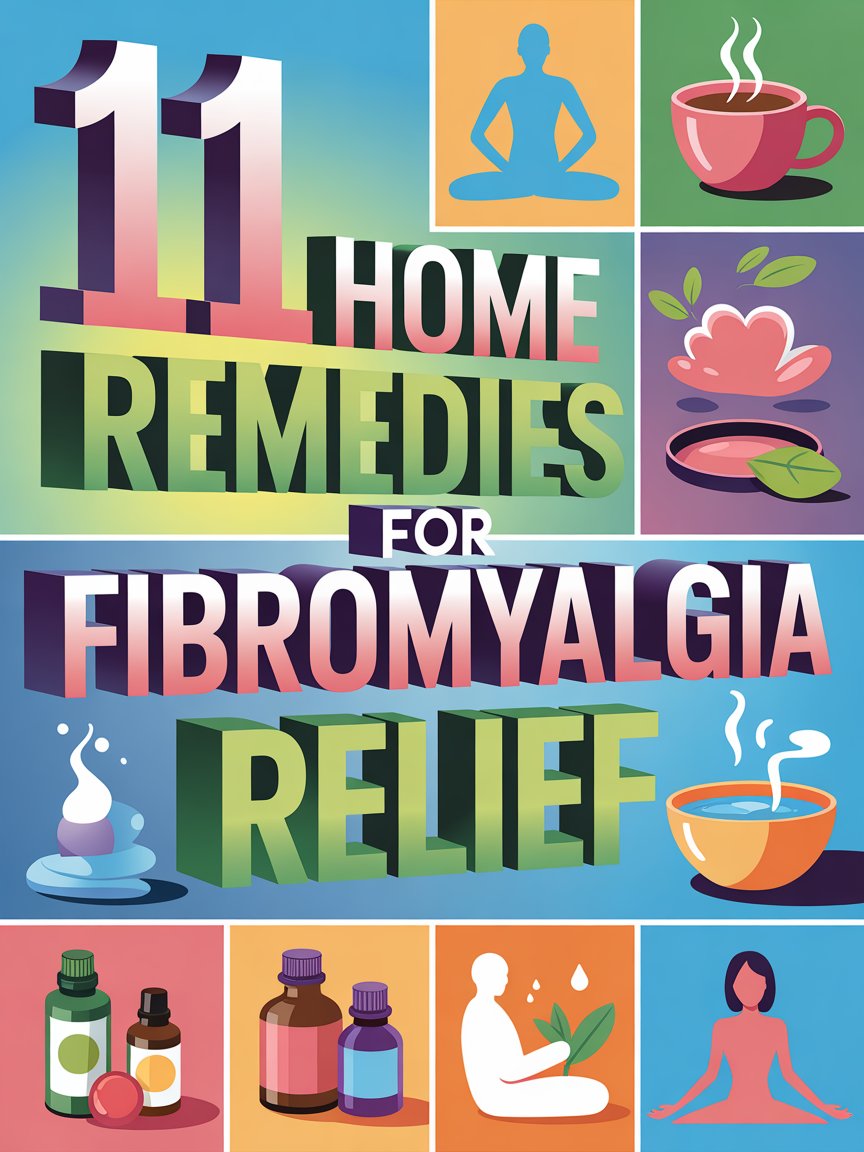 11 HOME REMEDIES FOR FIBROMYALGIA RELIEF