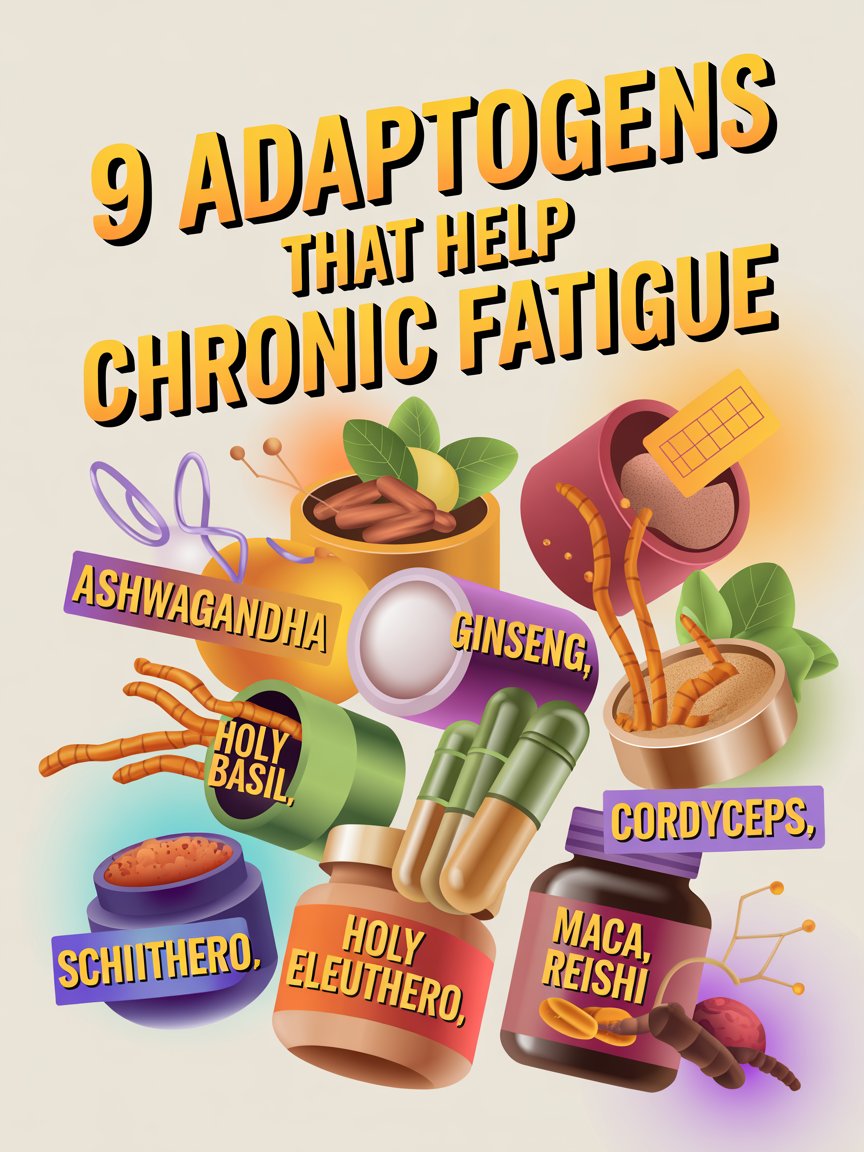 9 ADAPTOGENS THAT HELP CHRONIC FATIGUE

ASHWAGANDHA

GINSENG,

HOLY BASIL,

CORDYCEPS,

SCHIITHERO,

HOLY ELEUTHERO,

MACA, REISHI