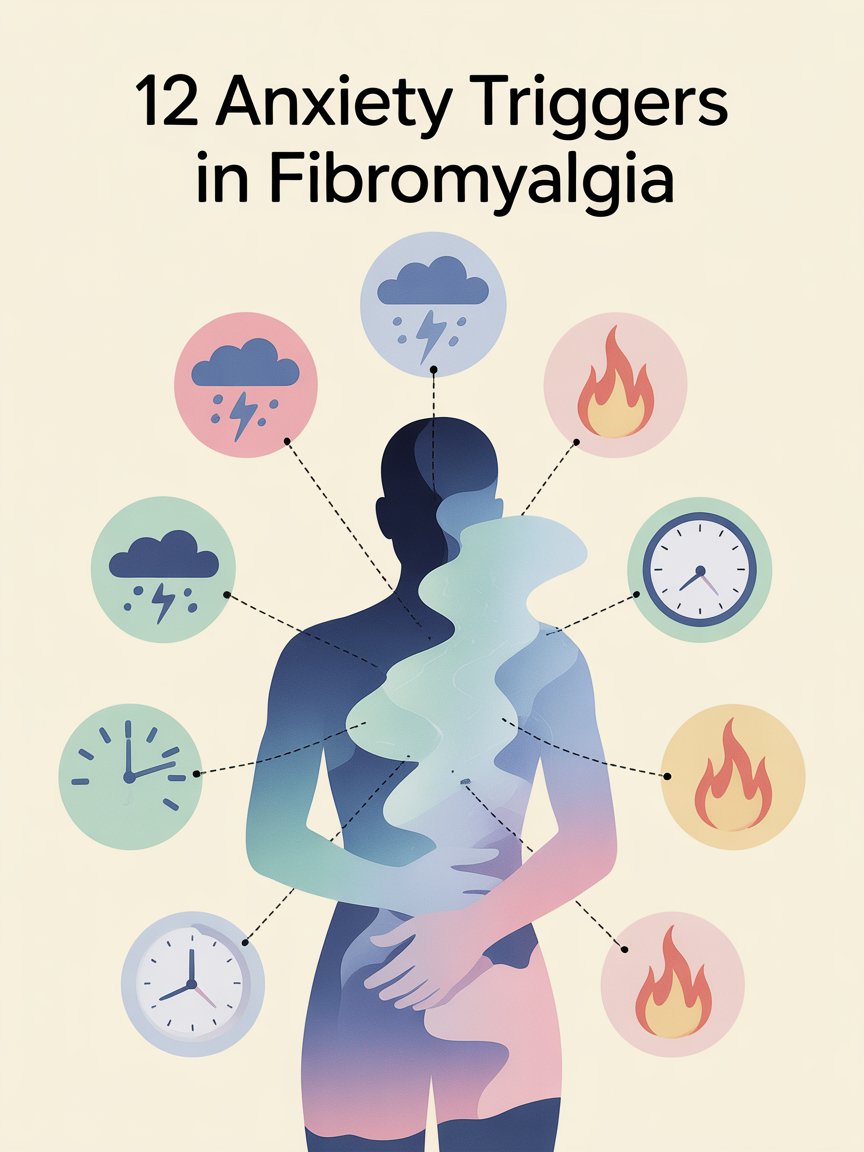 12 Anxiety Triggers in Fibromyalgia