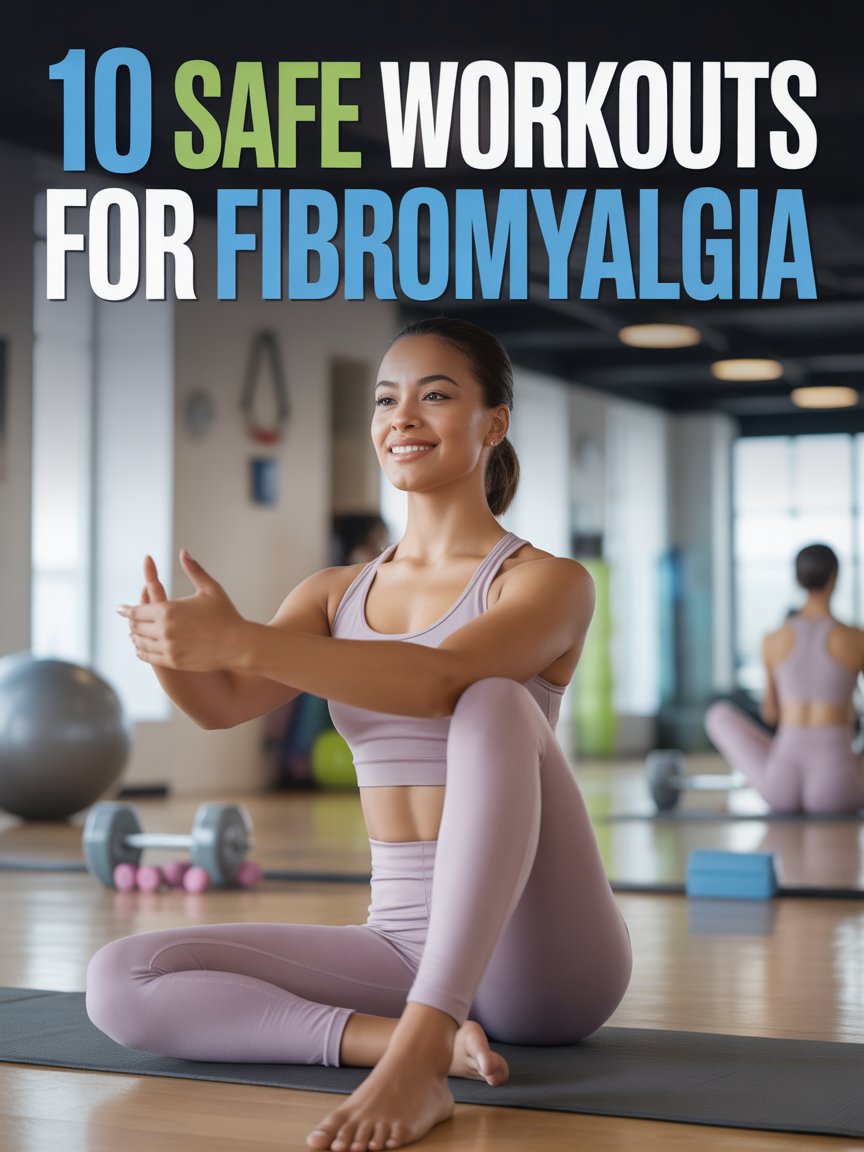 10 SAFE WORKOUTS FOR FIBROMYALGIA