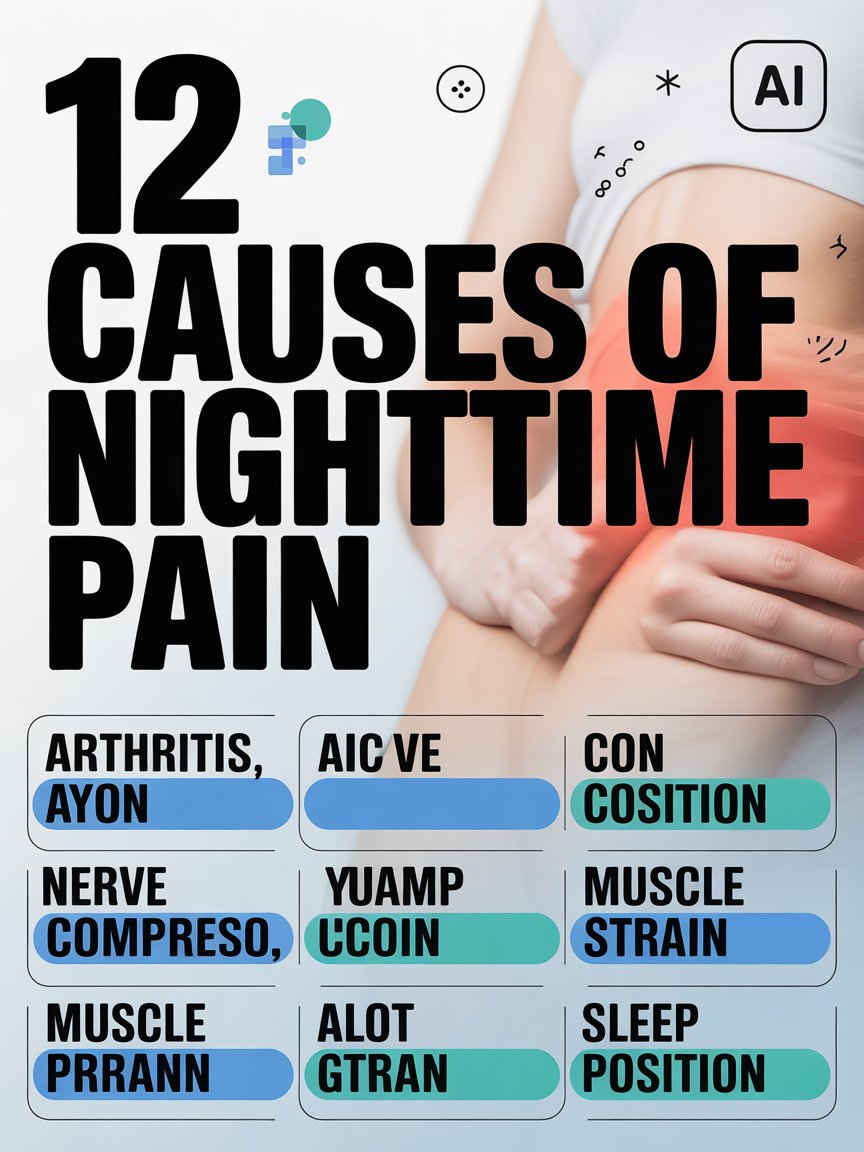 AI

12 CAUSES OF NIGHTTIME PAIN

ARTHRITIS, AYON

AIC VE

CON COSITION

NERVE COMPRESO,

YUAMP UCOIN

MUSCLE STRAIN

MUSCLE PRRANN

ALOT GTRAN

SLEEP POSITION