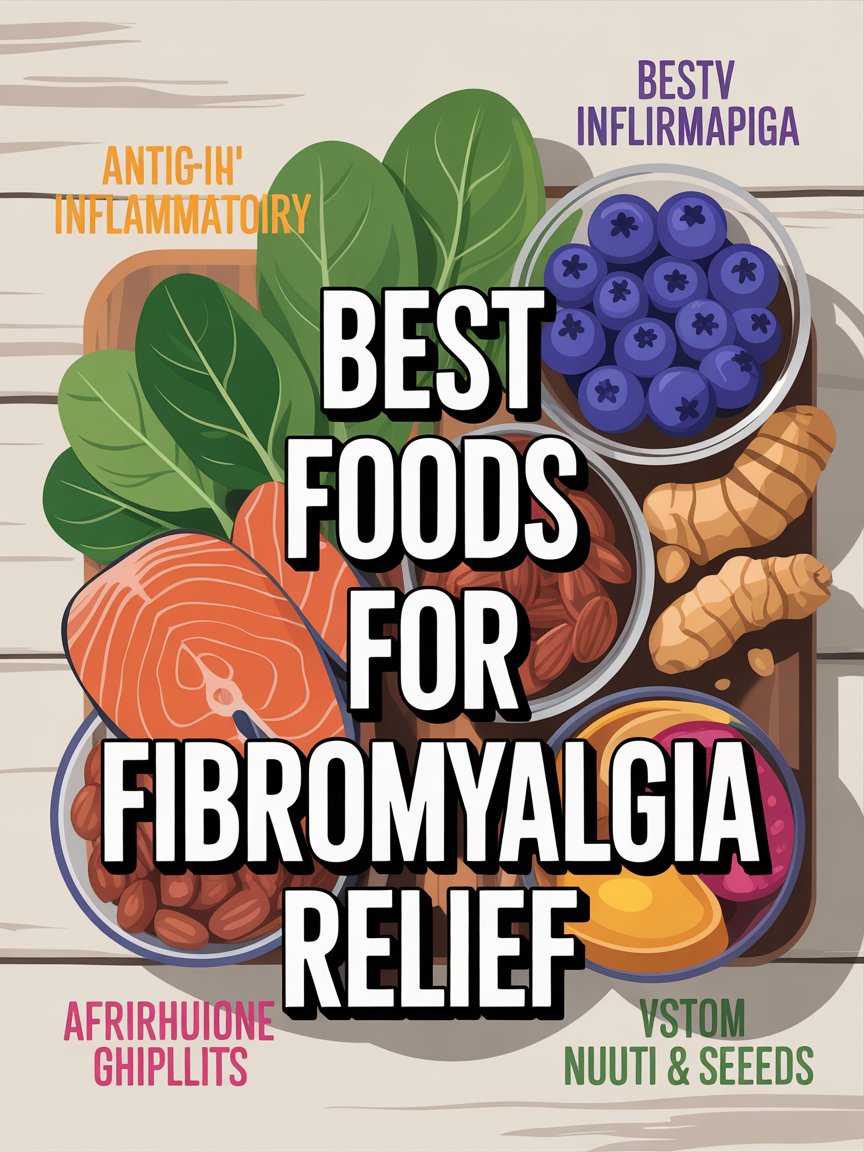 BESTV
INFLIRMAPIGA

ANTIG-IH'
INFLAMMATOIRY

BEST
FOODS
FOR
FIBROMYALGIA
RELIEF

AFRIRHUIONE
GHIPLLITS

VSTOM
NUUTI & SEEEDS