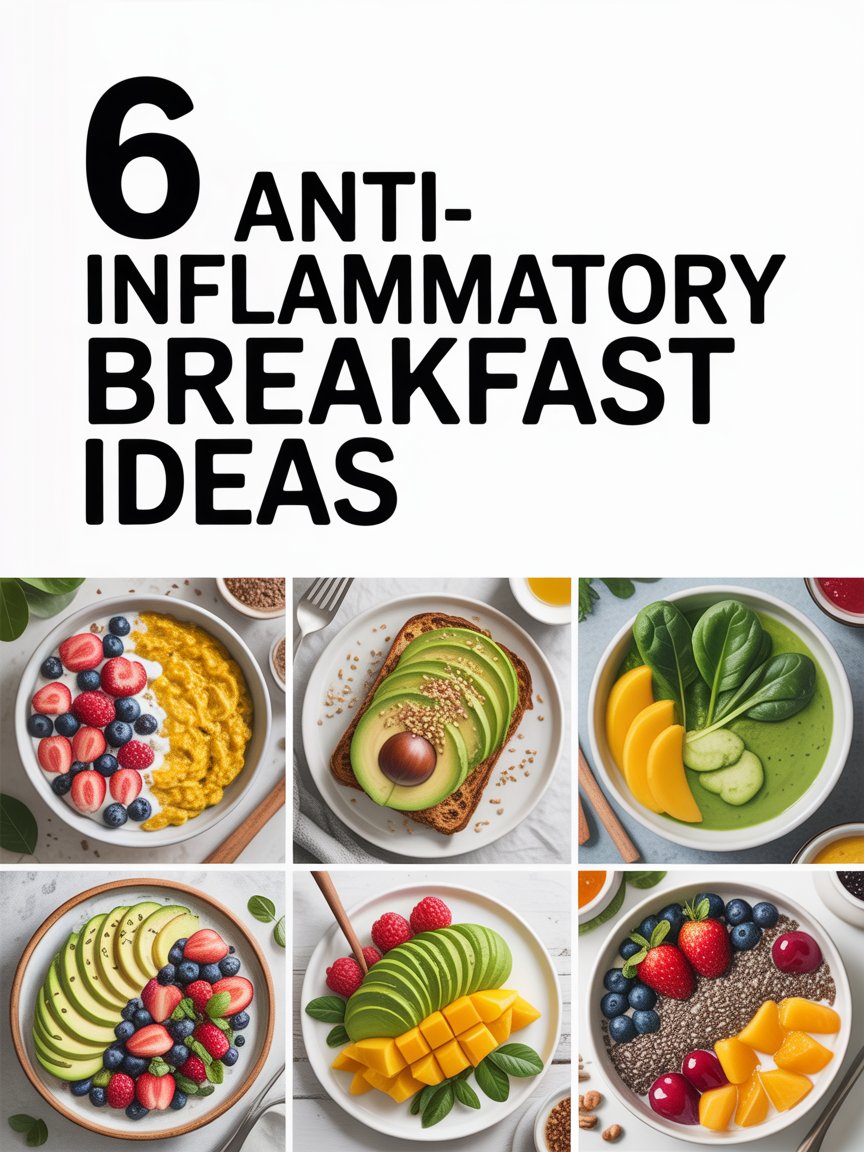 6 ANTI-INFLAMMATORY BREAKFAST IDEAS