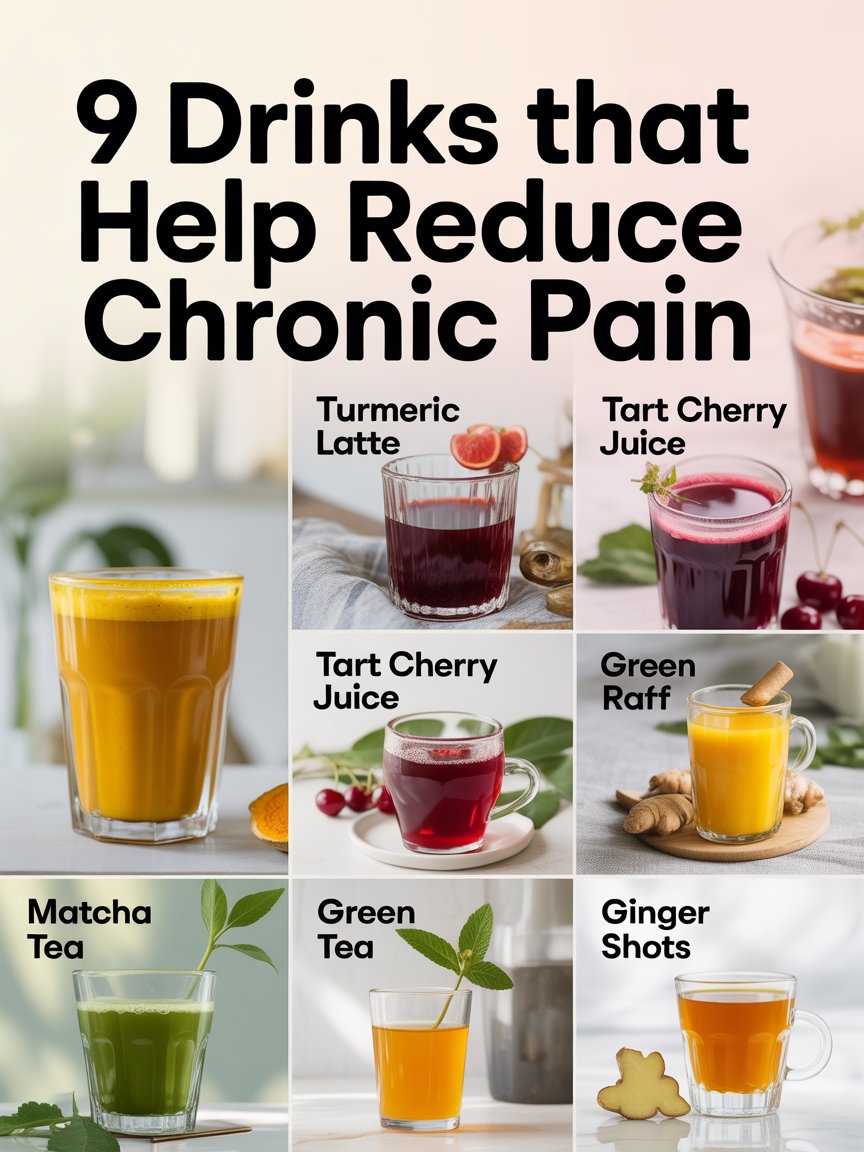 9 Drinks that Help Reduce Chronic Pain

Turmeric Latte

Tart Cherry Juice

Tart Cherry Juice

Green Raff

Matcha Tea

Green Tea

Ginger Shots